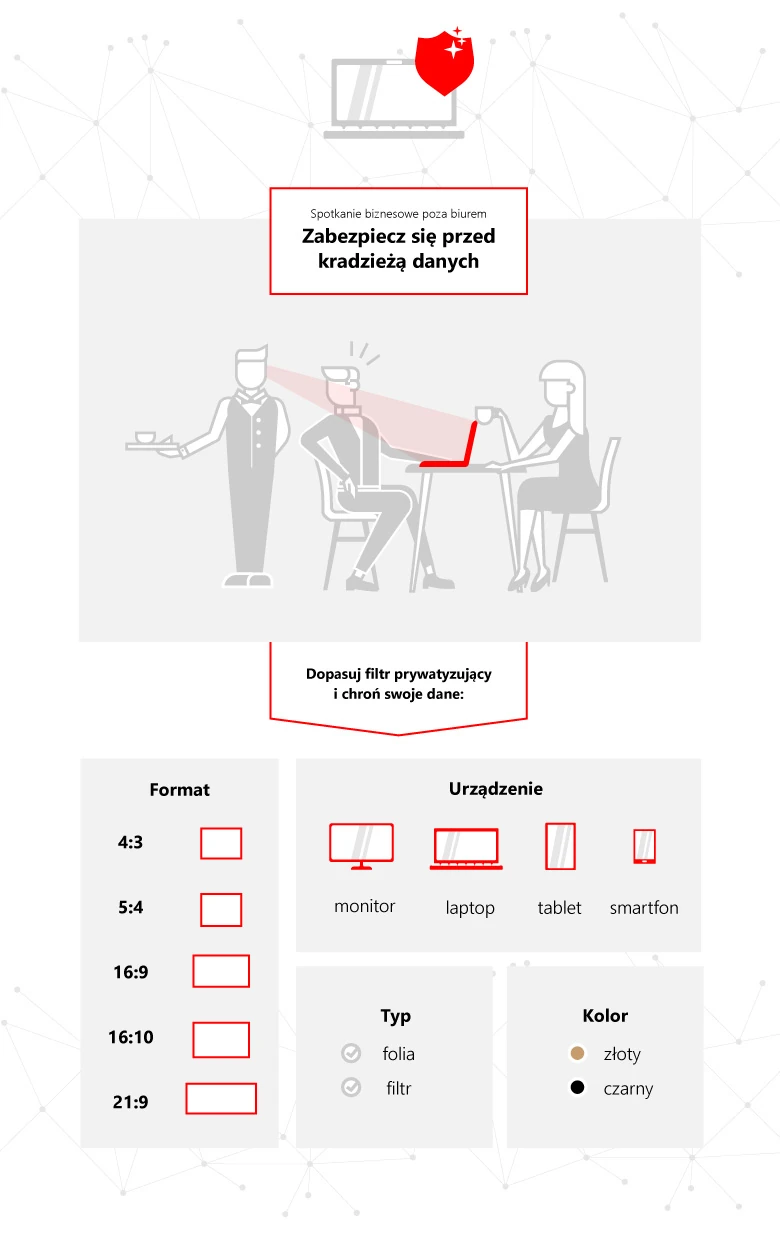 Spotkanie biznesowe poza biurem

Zabezpiecz się przed kradzieżą danych

Dopasuj filtr prywatyzujący i chroń swoje dane:

Format

4:3

5:4

16:9

16:10

21:9

Urządzenie

monitor

laptop

tablet

smartfon

Typ

folia

filtr

Kolor

złoty

czarny