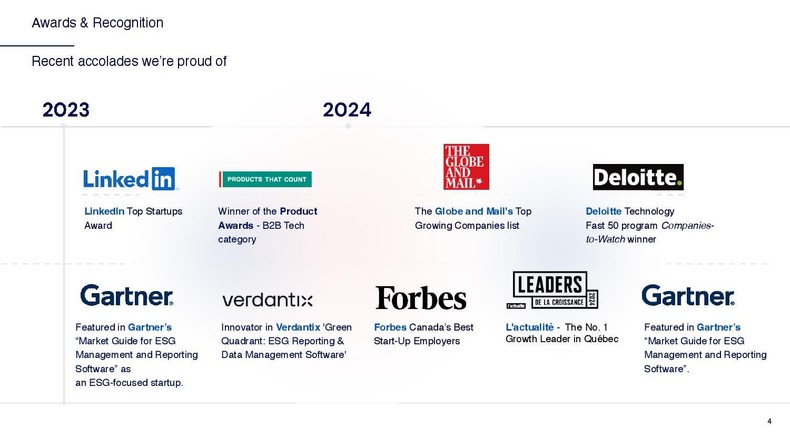 Awards & Recognition

Recent accolades we're proud of

2023

2024

LinkedIn

LinkedIn Top Startups Award

PRODUCTS THAT COUNT

Winner of the Product Awards - B2B Tech category

THE GLOBE AND MAIL

The Globe and Mail's Top Growing Companies list

Deloitte.

Deloitte Technology Fast 50 program Companies-to-Watch winner

Gartner.

Featured in Gartner's "Market Guide for ESG Management and Reporting Software" as an ESG-focused startup.

verdantix

Innovator in Verdantix 'Green Quadrant: ESG Reporting & Data Management Software'

Forbes

Forbes Canada's Best Start-Up Employers

LEADERS DE LA CROISSANCE 2024

L'actualité - The No. 1 Growth Leader in Québec

Gartner.

Featured in Gartner's "Market Guide for ESG Management and Reporting Software".

4