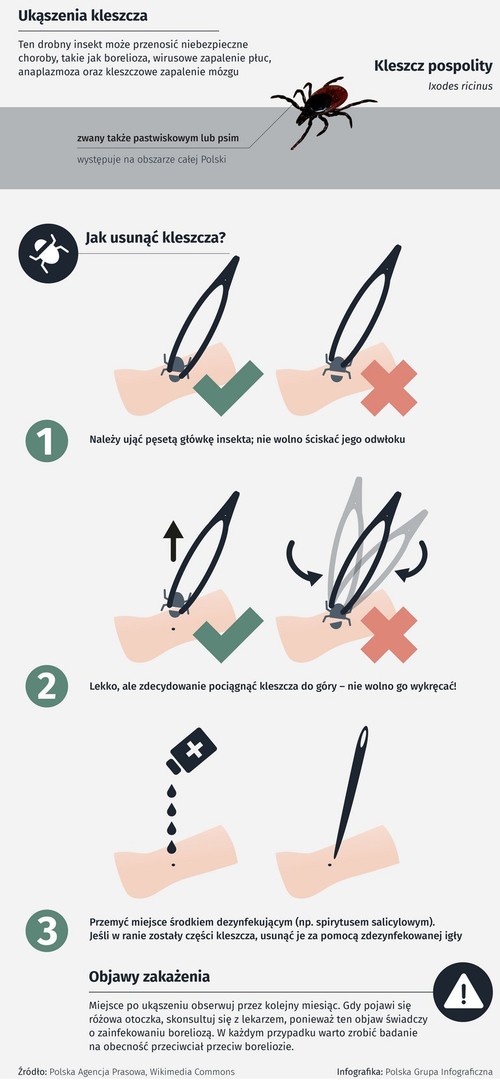 Ukąszenia kleszcza

Ten drobny insekt może przenosić niebezpieczne choroby, takie jak borelioza, wirusowe zapalenie płuc, anaplazmoza oraz kleszczowe zapalenie mózgu

Kleszcz pospolity
Ixodes ricinus

zwany także pastwiskowym lub psim
występuje na obszarze całej Polski

Jak usunąć kleszcza?

1 Należy ująć pęsetą główkę insekta; nie wolno ściskać jego odwłoku

2 Lekko, ale zdecydowanie pociągnąć kleszcza do góry – nie wolno go wykręcać!

3 Przemyć miejsce środkiem dezynfekującym (np. spirytusem salicylowym). Jeśli w ranie zostały części kleszcza, usunąć je za pomocą zdezynfekowanej igły

Objawy zakażenia

Miejsce po ukąszeniu obserwuj przez kolejny miesiąc. Gdy pojawi się różowa otoczka, skonsultuj się z lekarzem, ponieważ ten objaw świadczy o zainfekowaniu boreliozą. W każdym przypadku warto zrobić badanie na obecność przeciwciał przeciw boreliozie.

Źródło: Polska Agencja Prasowa, Wikimedia Commons
Infografika: Polska Grupa Infograficzna