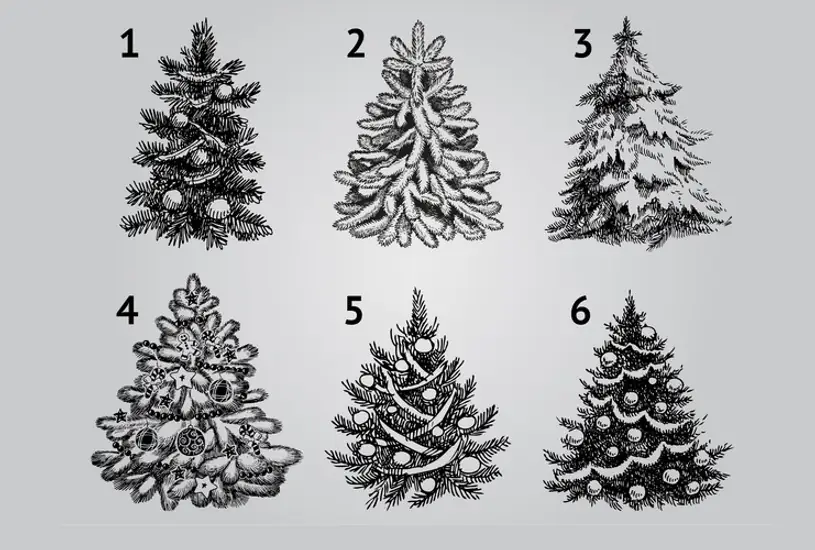 1
2
3
4
5
6