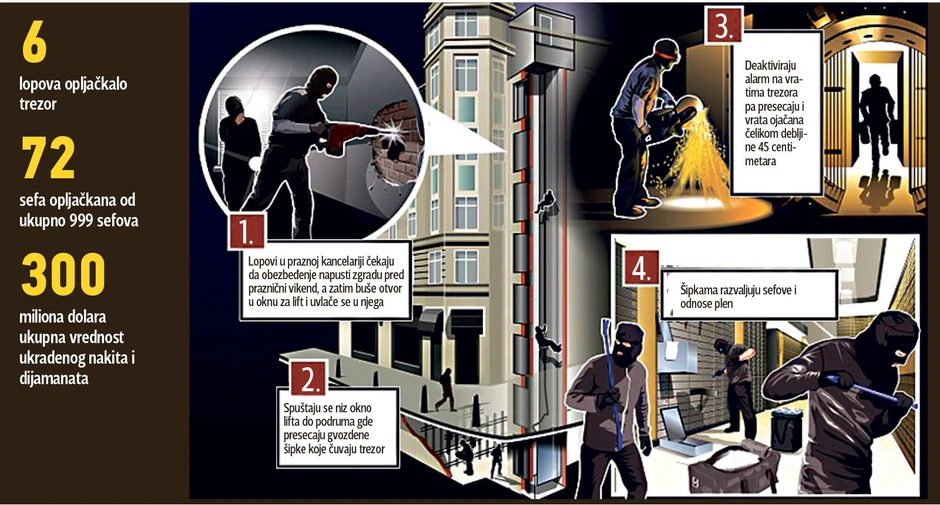 6
lopova opljačkalo trezor

72
sefa opljačkana od ukupno 999 sefova

300
miliona dolara ukupna vrednost ukradenog nakita i dijamanata

1.
Lopovi u praznoj kancelariji čekaju da obezbeđenje napusti zgradu pred praznični vikend, a zatim buše otvor u oknu za lift i uvlače se u njega

2.
Spuštaju se niz okno lifta do podruma gde presecaju gvozdene šipke koje čuvaju trezor

3.
Deaktiviraju alarm na vratima trezora pa presecaju i vrata ojačana čelikom debljine 45 centimetara

4.
Šipkama razvaljuju sefove i odnose plen