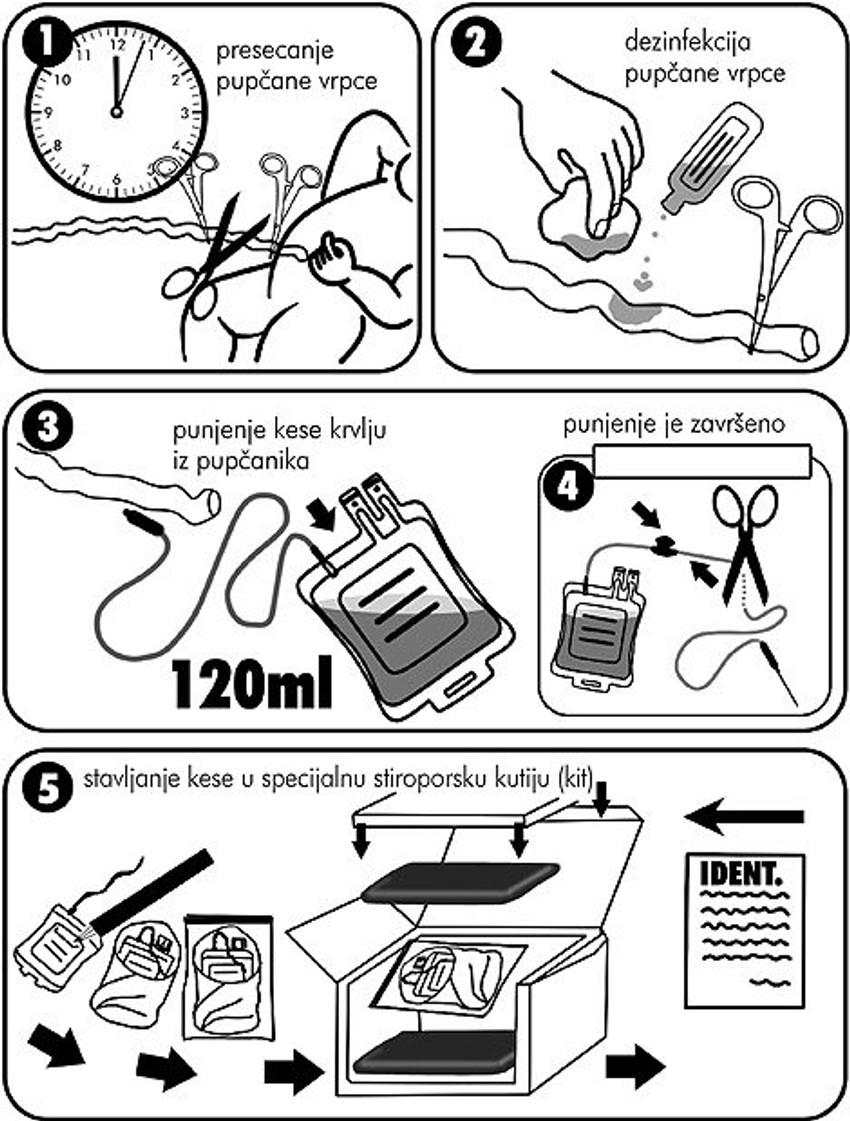 1

11 12 1 2 3 4 5 6 7 8 9 10

presecanje pupčane vrpce

2

dezinfekcija pupčane vrpce

3

punjenje kese krvlju iz pupčanika

120ml

punjenje je završeno

4

5

stavljanje kese u specijalnu stiroporsku kutiju (kit)

IDENT.