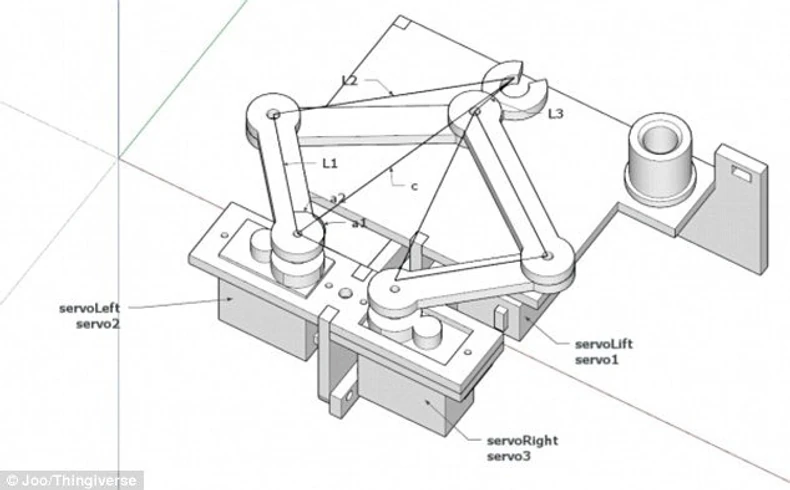 L2

L3

L1

c

a2

a1

servoLeft
servo2

servoLift
servo1

servoRight
servo3

© Joo/Thingiverse