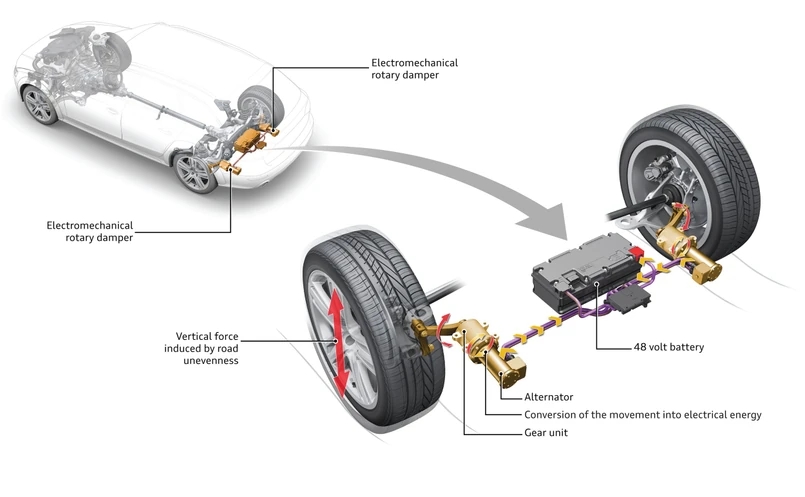 Electromechanical rotary damper

Electromechanical rotary damper

Vertical force induced by road unevenness

48 volt battery

Alternator

Conversion of the movement into electrical energy

Gear unit