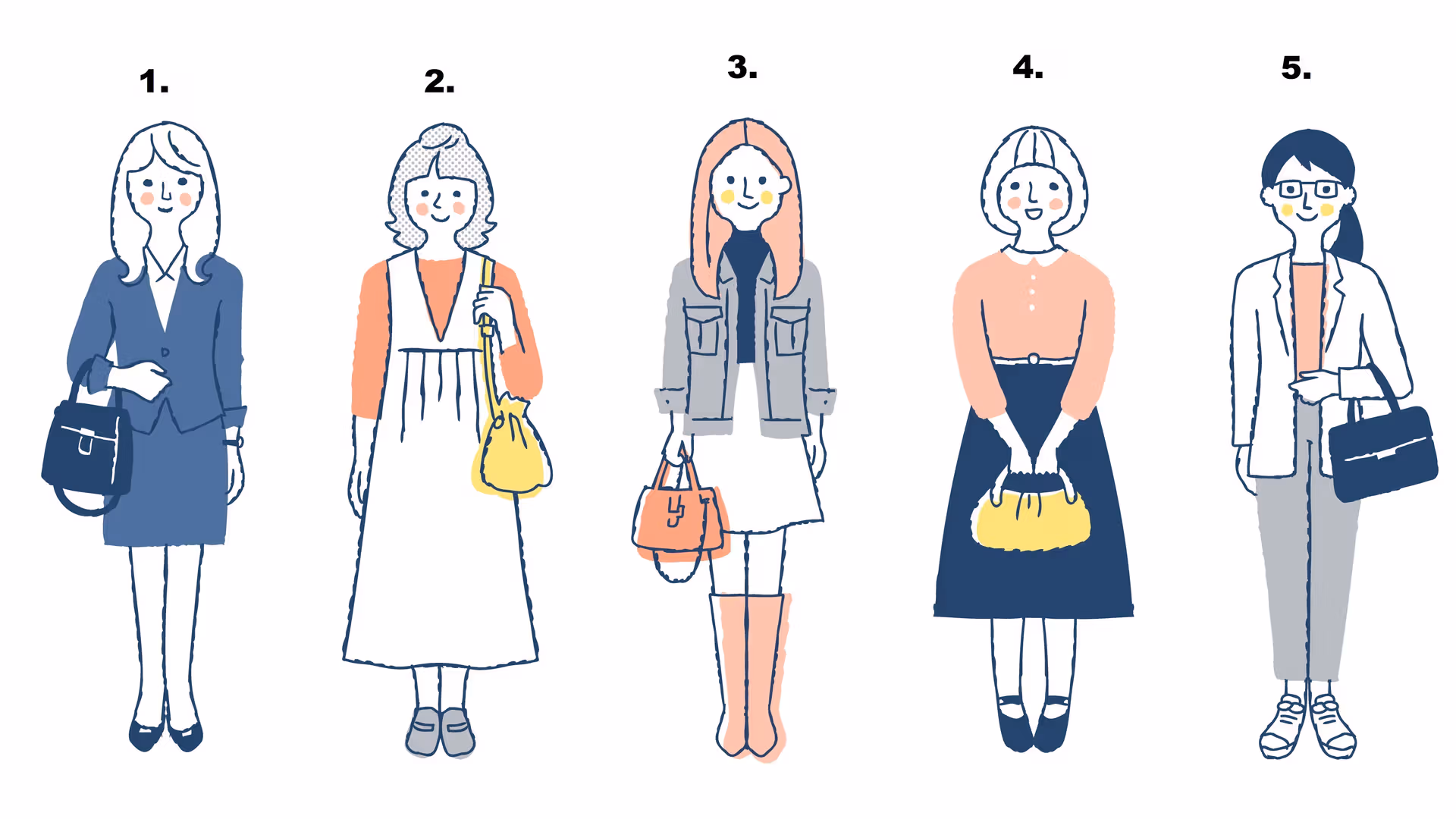 1.

2.

3.

4.

5.