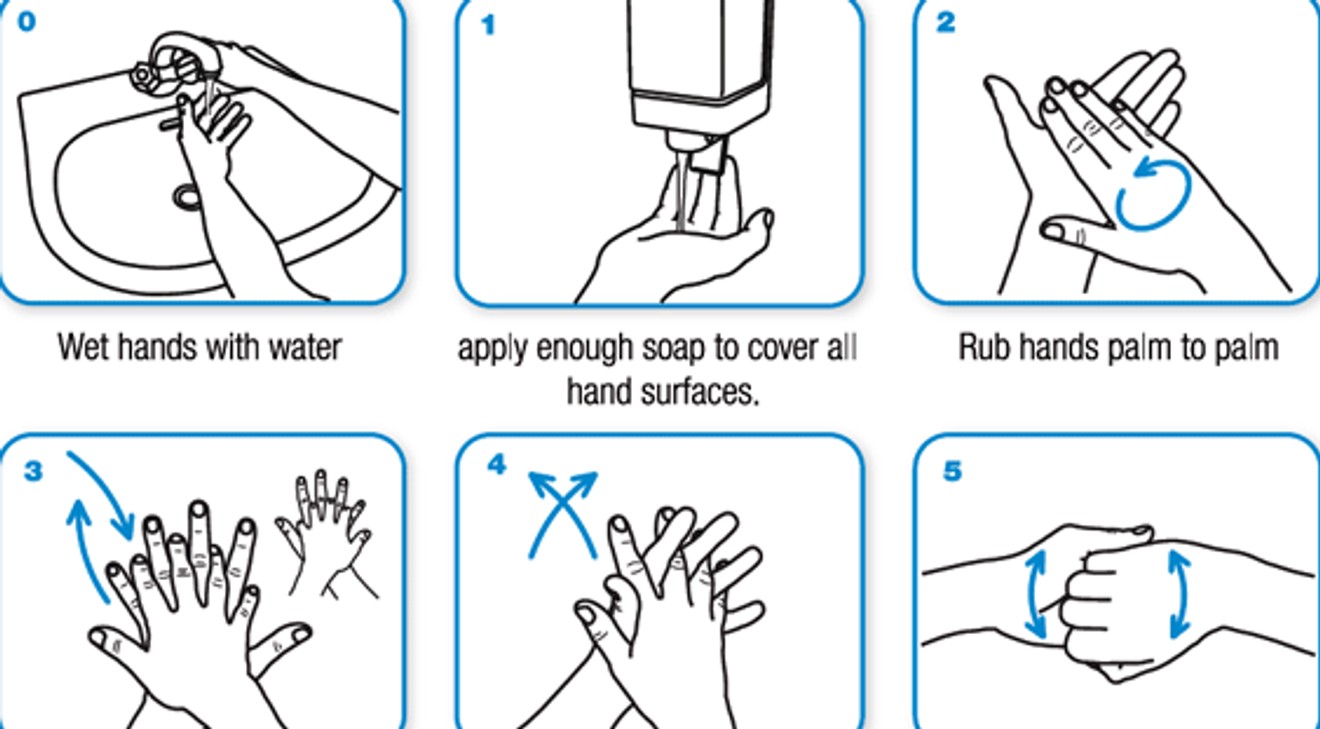 0

Wet hands with water

1

apply enough soap to cover all hand surfaces.

2

Rub hands palm to palm

3

4

5