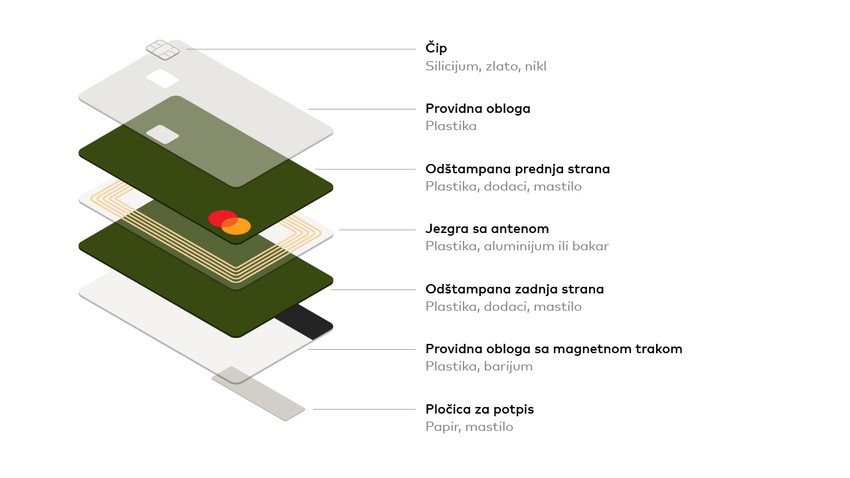 Čip
Silicijum, zlato, nikl

Providna obloga
Plastika

Odštampana prednja strana
Plastika, dodaci, mastilo

Jezgra sa antenom
Plastika, aluminijum ili bakar

Odštampana zadnja strana
Plastika, dodaci, mastilo

Providna obloga sa magnetnom trakom
Plastika, barijum

Pločica za potpis
Papir, mastilo