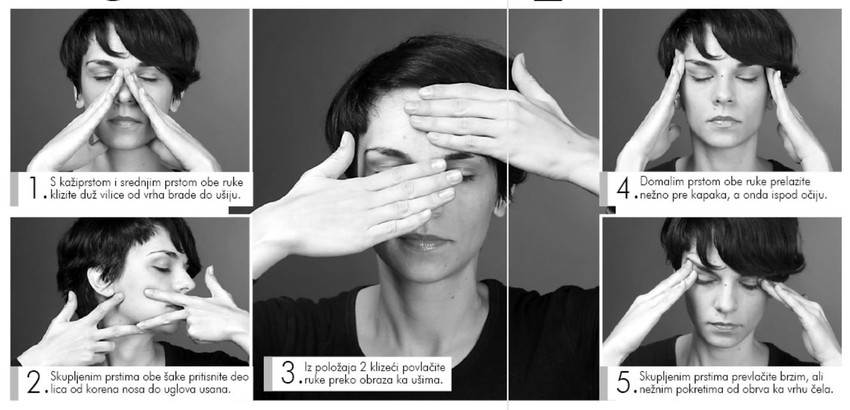 1. S kažiprstom i srednjim prstom obe ruke klizite duž vilice od vrha brade do ušiju.

2. Skupljenim prstima obe šake pritisnite deo lica od korena nosa do uglova usana.

3. Iz položaja 2 klizeći povlačite ruke preko obraza ka ušima.

4. Domalim prstom obe ruke prelazite nežno pre kapaka, a onda ispod očiju.

5. Skupljenim prstima prevlačite brzim, ali nežnim pokretima od obrva ka vrhu čela.