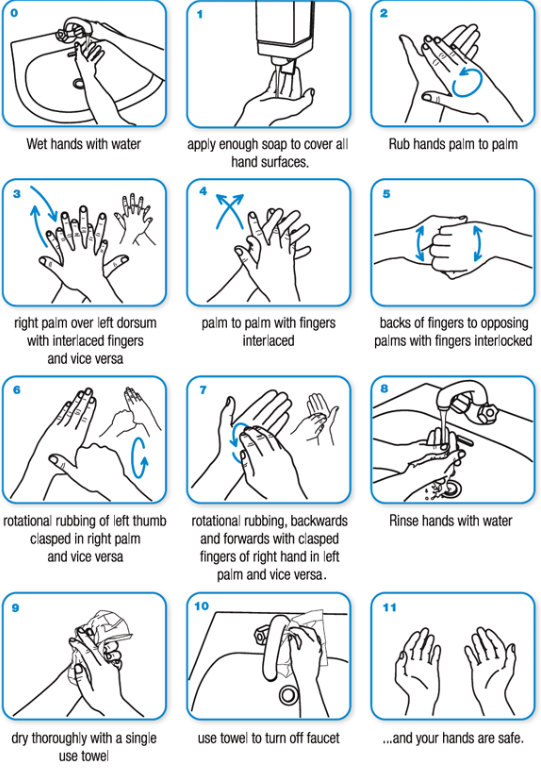 0

Wet hands with water

1

apply enough soap to cover all hand surfaces.

2

Rub hands palm to palm

3

right palm over left dorsum with interlaced fingers and vice versa

4

palm to palm with fingers interlaced

5

backs of fingers to opposing palms with fingers interlocked

6

rotational rubbing of left thumb clasped in right palm and vice versa

7

rotational rubbing, backwards and forwards with clasped fingers of right hand in left palm and vice versa.

8

Rinse hands with water

9

dry thoroughly with a single use towel

10

use towel to turn off faucet

11

...and your hands are safe.