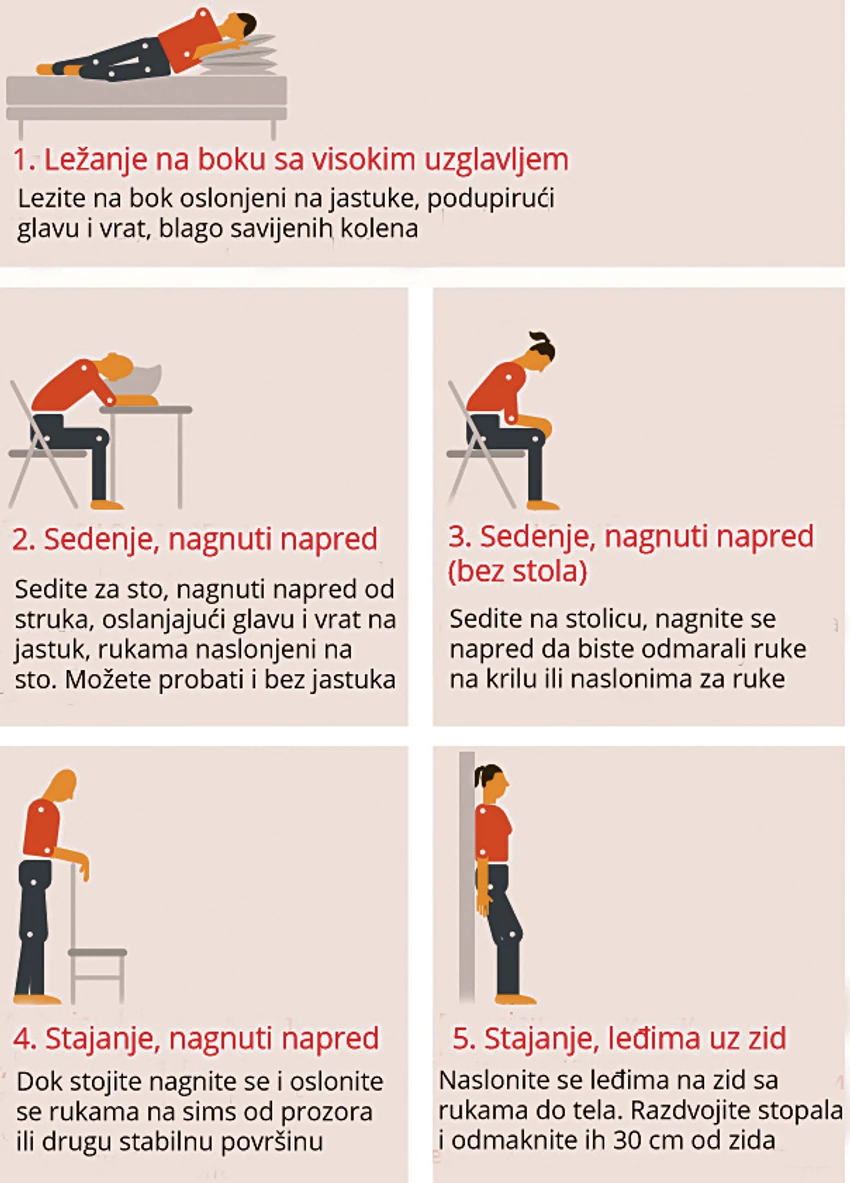 1. Ležanje na boku sa visokim uzglavljem

Lezite na bok oslonjeni na jastuke, podupirući glavu i vrat, blago savijenih kolena

2. Sedenje, nagnuti napred

Sedite za sto, nagnuti napred od struka, oslanjajući glavu i vrat na jastuk, rukama naslonjeni na sto. Možete probati i bez jastuka

3. Sedenje, nagnuti napred (bez stola)

Sedite na stolicu, nagnite se napred da biste odmarali ruke na krilu ili naslonima za ruke

4. Stajanje, nagnuti napred

Dok stojite nagnite se i oslonite se rukama na sims od prozora ili drugu stabilnu površinu

5. Stajanje, leđima uz zid

Naslonite se leđima na zid sa rukama do tela. Razdvojite stopala i odmaknite ih 30 cm od zida