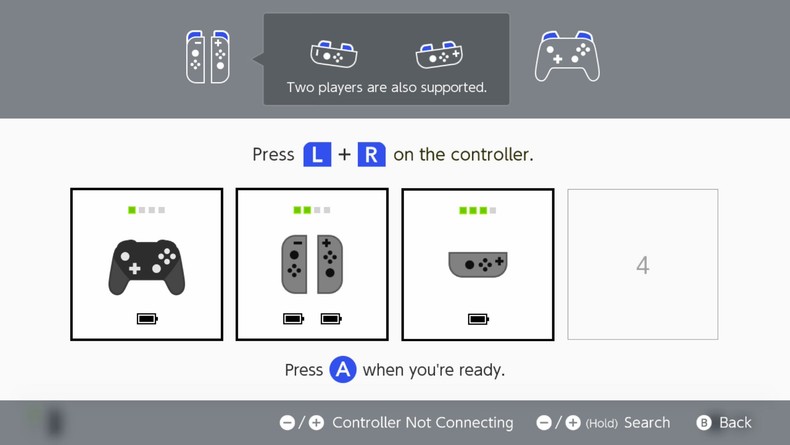 Two players are also supported.

Press L + R on the controller.

4

Press A when you're ready.

−/+ Controller Not Connecting −/+ (Hold) Search B Back