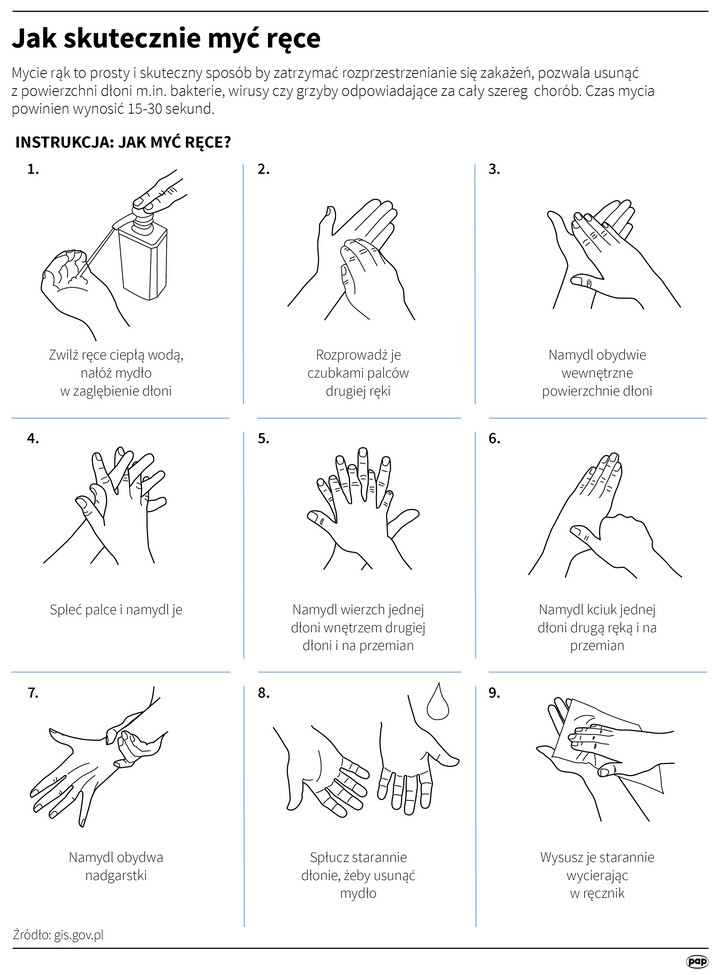 Jak skutecznie myć ręce

Mycie rąk to prosty i skuteczny sposób by zatrzymać rozprzestrzenianie się zakażeń, pozwala usunąć z powierzchni dłoni m.in. bakterie, wirusy czy grzyby odpowiadające za cały szereg chorób. Czas mycia powinien wynosić 15-30 sekund.

INSTRUKCJA: JAK MYĆ RĘCE?

1.
Zwilż ręce ciepłą wodą, nałóż mydło w zagłębienie dłoni

2.
Rozprowadź je czubkami palców drugiej ręki

3.
Namydl obydwie wewnętrzne powierzchnie dłoni

4.
Spleć palce i namydl je

5.
Namydl wierzch jednej dłoni wnętrzem drugiej dłoni i na przemian

6.
Namydl kciuk jednej dłoni drugą ręką i na przemian

7.
Namydl obydwa nadgarstki

8.
Spłucz starannie dłonie, żeby usunąć mydło

9.
Wysusz je starannie wycierając w ręcznik

Źródło: gis.gov.pl

pap