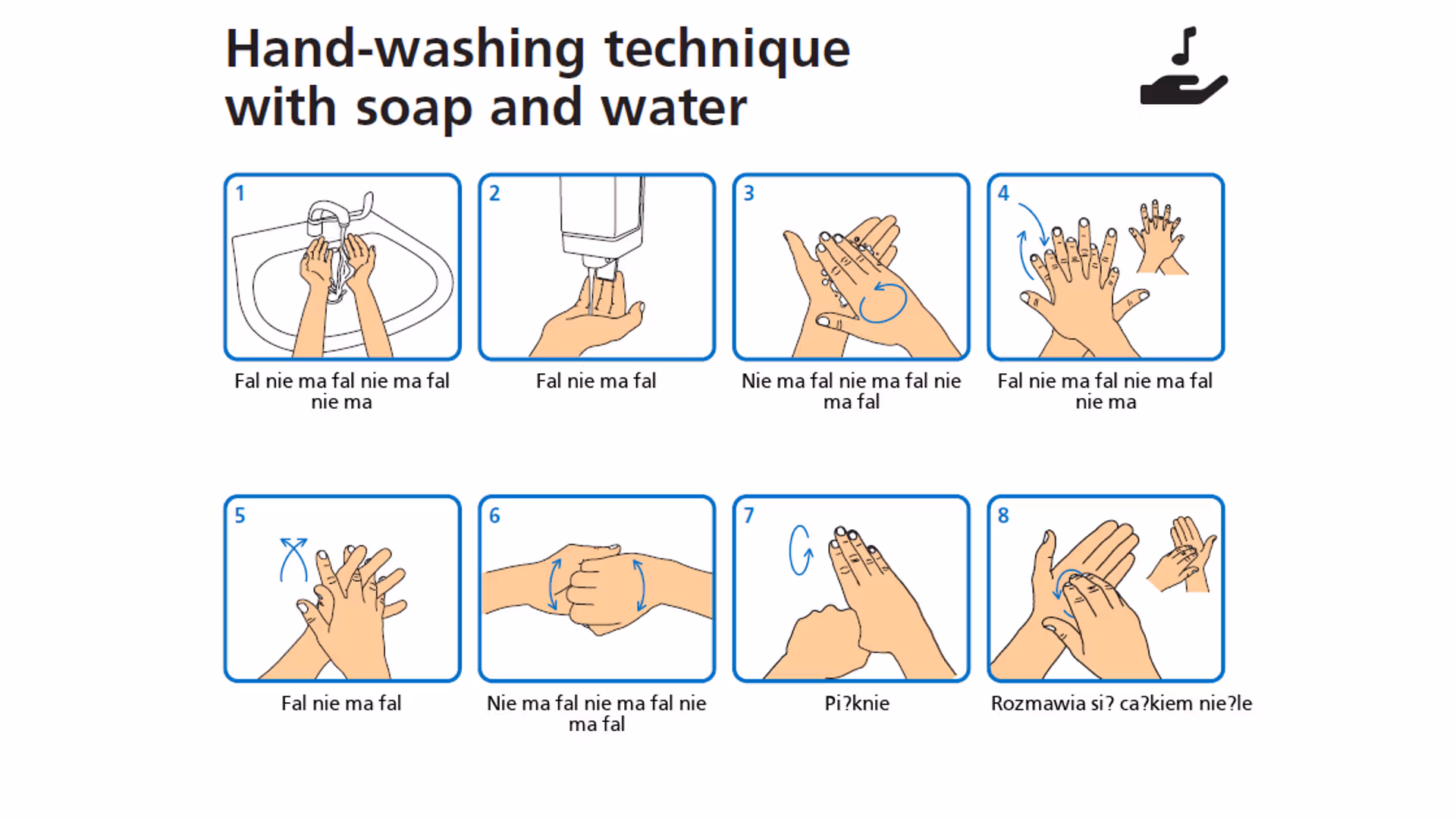 Hand-washing technique with soap and water

1
Fal nie ma fal nie ma fal nie ma

2
Fal nie ma fal

3
Nie ma fal nie ma fal nie ma fal

4
Fal nie ma fal nie ma fal nie ma

5
Fal nie ma fal

6
Nie ma fal nie ma fal nie ma fal

7
Pi?knie

8
Rozmawia si? ca?kiem nie?le