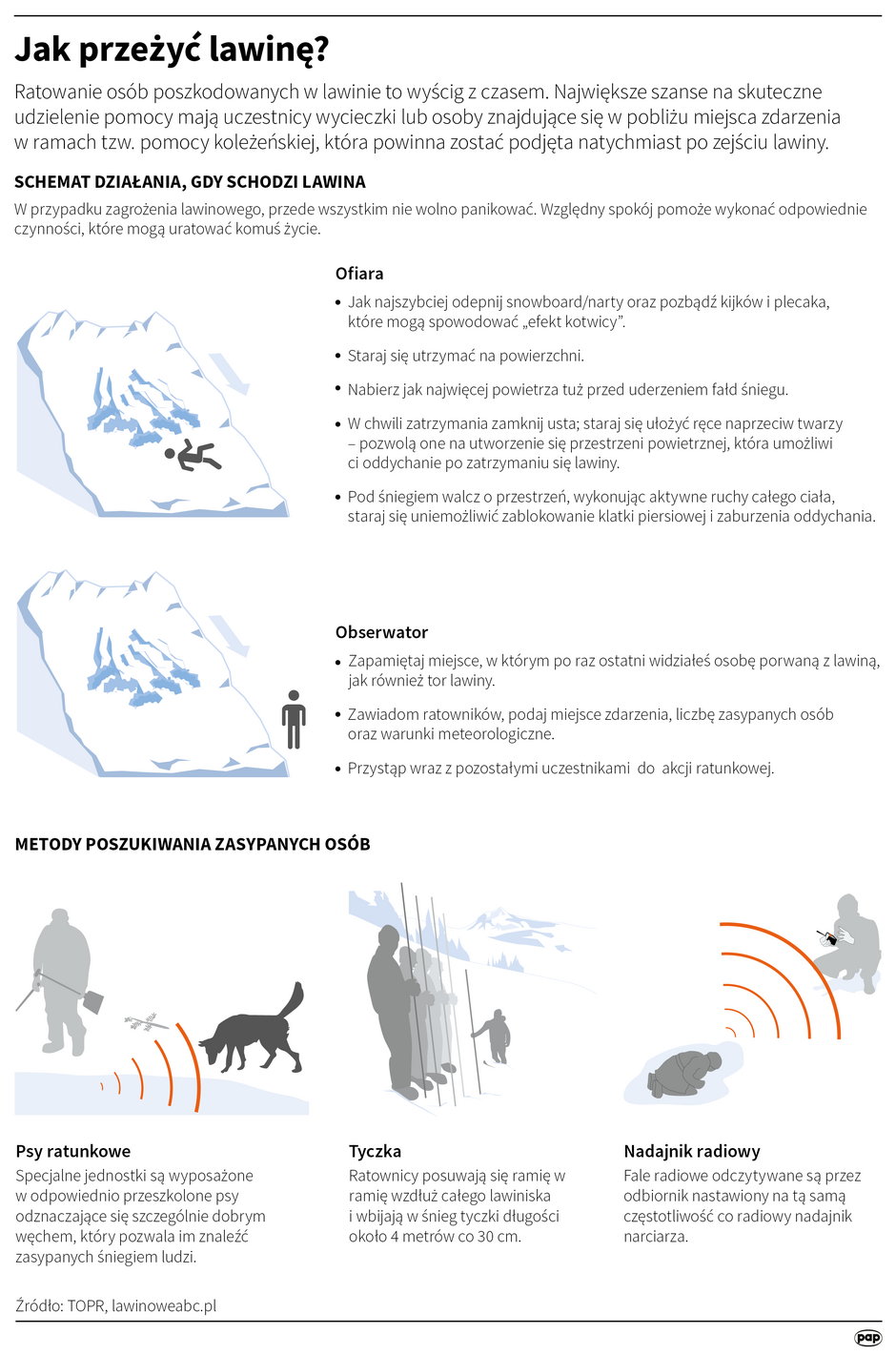 Jak przeżyć lawinę?

Ratowanie osób poszkodowanych w lawinie to wyścig z czasem. Największe szanse na skuteczne udzielenie pomocy mają uczestnicy wycieczki lub osoby znajdujące się w pobliżu miejsca zdarzenia w ramach tzw. pomocy koleżeńskiej, która powinna zostać podjęta natychmiast po zejściu lawiny.

SCHEMAT DZIAŁANIA, GDY SCHODZI LAWINA

W przypadku zagrożenia lawinowego, przede wszystkim nie wolno panikować. Względny spokój pomoże wykonać odpowiednie czynności, które mogą uratować komuś życie.

Ofiara

• Jak najszybciej odepnij snowboard/narty oraz pozbądź kijków i plecaka, które mogą spowodować „efekt kotwicy”.

• Staraj się utrzymać na powierzchni.

• Nabierz jak najwięcej powietrza tuż przed uderzeniem fałd śniegu.

• W chwili zatrzymania zamknij usta; staraj się ułożyć ręce naprzeciw twarzy – pozwolą one na utworzenie się przestrzeni powietrznej, która umożliwi ci oddychanie po zatrzymaniu się lawiny.

• Pod śniegiem walcz o przestrzeń, wykonując aktywne ruchy całego ciała, staraj się uniemożliwić zablokowanie klatki piersiowej i zaburzenia oddychania.

Obserwator

• Zapamiętaj miejsce, w którym po raz ostatni widziałeś osobę porwaną z lawiną, jak również tor lawiny.

• Zawiadom ratowników, podaj miejsce zdarzenia, liczbę zasypanych osób oraz warunki meteorologiczne.

• Przystąp wraz z pozostałymi uczestnikami do akcji ratunkowej.

METODY POSZUKIWANIA ZASYPANYCH OSÓB

Psy ratunkowe

Specjalne jednostki są wyposażone w odpowiednio przeszkolone psy odznaczające się szczególnie dobrym węchem, który pozwala im znaleźć zasypanych śniegiem ludzi.

Tyczka

Ratownicy posuwają się ramię w ramię wzdłuż całego lawiniska i wbijają w śnieg tyczki długości około 4 metrów co 30 cm.

Nadajnik radiowy

Fale radiowe odczytywane są przez odbiornik nastawiony na tą samą częstotliwość co radiowy nadajnik narciarza.

Źródło: TOPR, lawinoweabc.pl

pap