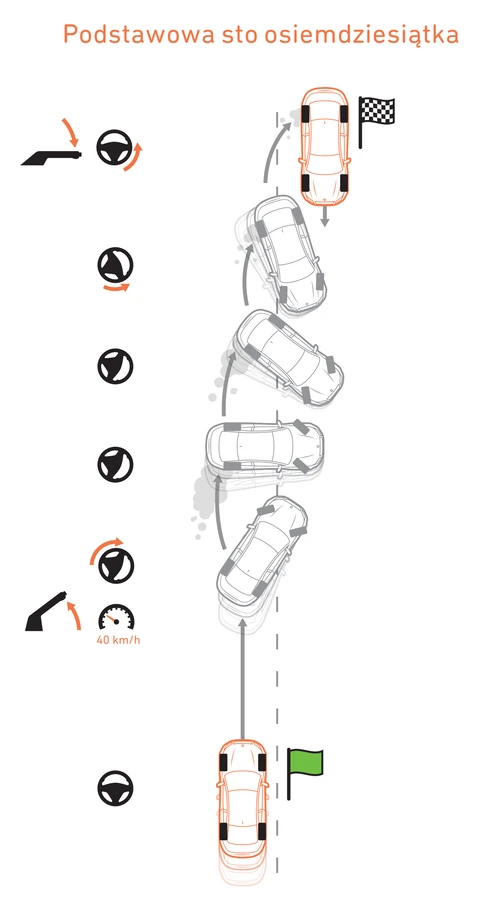 Podstawowa sto osiemdziesiątka

40 km/h