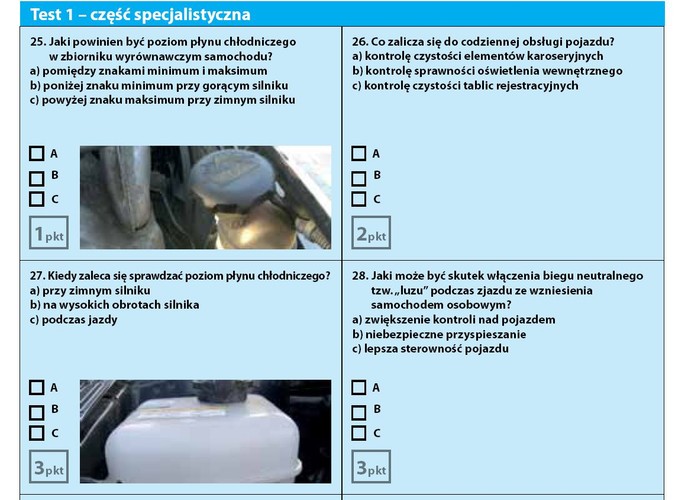 Test 1 – część specjalistyczna

25. Jaki powinien być poziom płynu chłodniczego w zbiorniku wyrównawczym samochodu?
a) pomiędzy znakami minimum i maksimum
b) poniżej znaku minimum przy gorącym silniku
c) powyżej znaku maksimum przy zimnym silniku

A
B
C

1pkt

26. Co zalicza się do codziennej obsługi pojazdu?
a) kontrolę czystości elementów karoseryjnych
b) kontrolę sprawności oświetlenia wewnętrznego
c) kontrolę czystości tablic rejestracyjnych

A
B
C

2pkt

27. Kiedy zaleca się sprawdzać poziom płynu chłodniczego?
a) przy zimnym silniku
b) na wysokich obrotach silnika
c) podczas jazdy

A
B
C

3pkt

28. Jaki może być skutek włączenia biegu neutralnego tzw. „luzu" podczas zjazdu ze wzniesienia samochodem osobowym?
a) zwiększenie kontroli nad pojazdem
b) niebezpieczne przyspieszanie
c) lepsza sterowność pojazdu

A
B
C

3pkt