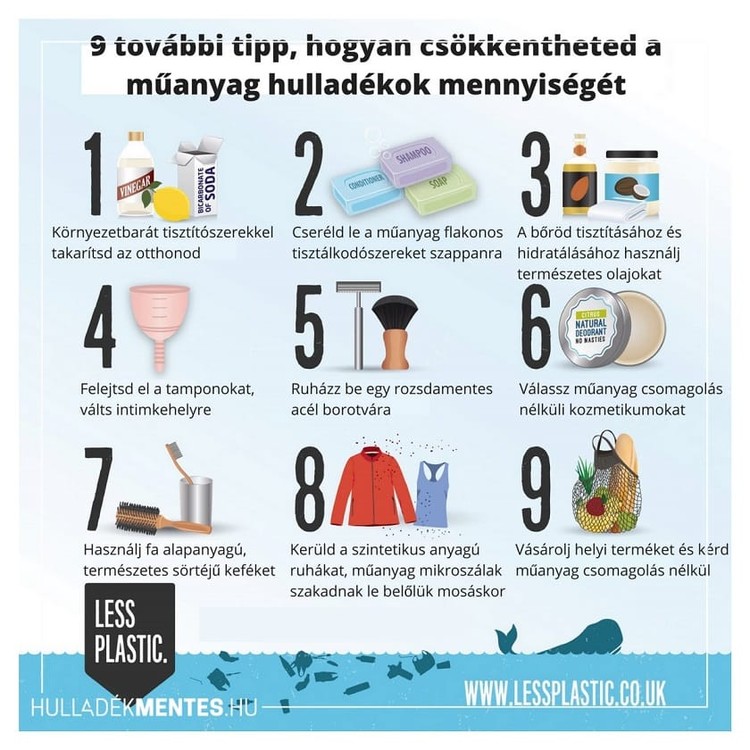 9 további tipp, hogyan csökkentheted a műanyag hulladékok mennyiségét

1
VINEGAR
BICARBONATE OF SODA
Környezetbarát tisztítószerekkel takarítsd az otthonod

2
SHAMPOO
CONDITIONER
SOAP
Cseréld le a műanyag flakonos tisztálkodószereket szappanra

3
A bőröd tisztításához és hidratálásához használj természetes olajokat

4
Felejtsd el a tamponokat, válts intimkehelyre

5
Ruházz be egy rozsdamentes acél borotvára

6
CITRUS
NATURAL DEODRANT
NO NASTIES
Válassz műanyag csomagolás nélküli kozmetikumokat

7
Használj fa alapanyagú, természetes sörtéjű keféket

8
Kerüld a szintetikus anyagú ruhákat, műanyag mikroszálak szakadnak le belőlük mosáskor

9
Vásárolj helyi terméket és kérd műanyag csomagolás nélkül

LESS PLASTIC.
HULLADÉKMENTES.HU
WWW.LESSPLASTIC.CO.UK