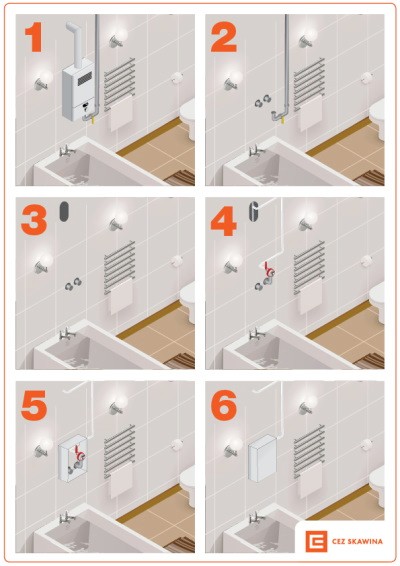 1

2

3

4

5

6

CEZ SKAWINA