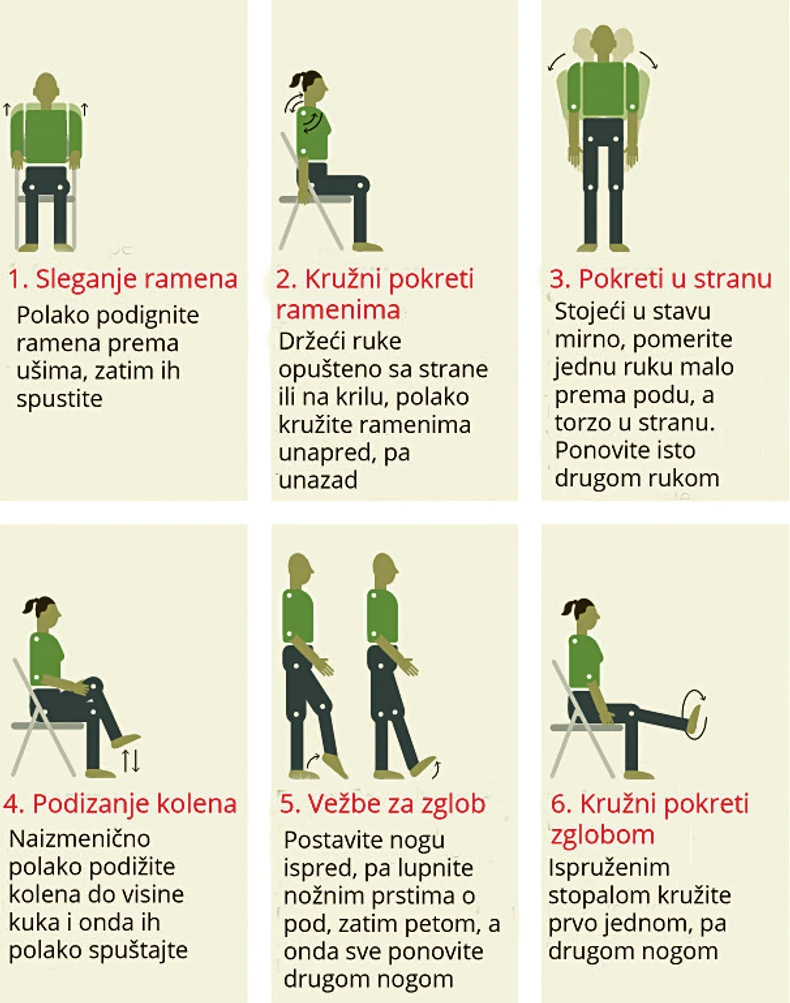 1. Sleganje ramena

Polako podignite ramena prema ušima, zatim ih spustite

2. Kružni pokreti ramenima

Držeći ruke opušteno sa strane ili na krilu, polako kružite ramenima unapred, pa unazad

3. Pokreti u stranu

Stojeći u stavu mirno, pomerite jednu ruku malo prema podu, a torzo u stranu. Ponovite isto drugom rukom

4. Podizanje kolena

Naizmenično polako podižite kolena do visine kuka i onda ih polako spuštajte

5. Vežbe za zglob

Postavite nogu ispred, pa lupnite nožnim prstima o pod, zatim petom, a onda sve ponovite drugom nogom

6. Kružni pokreti zglobom

Ispruženim stopalom kružite prvo jednom, pa drugom nogom