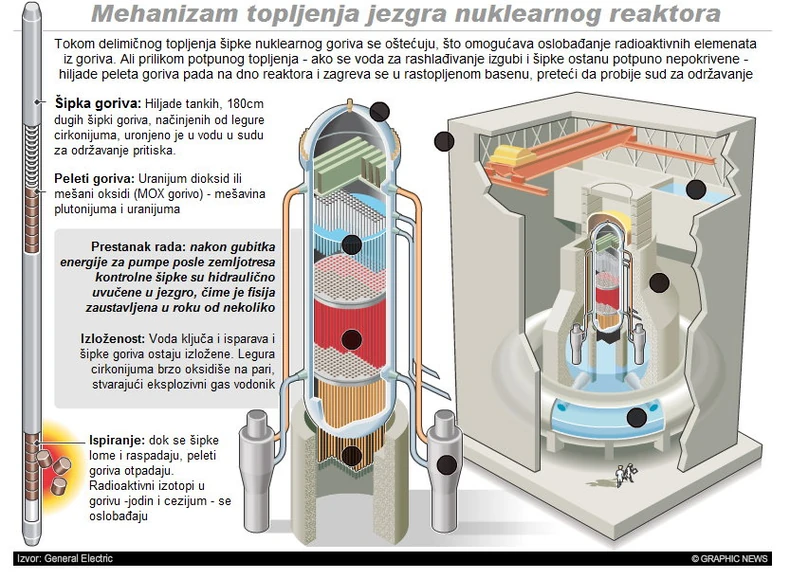 Mehanizam topljenja jezgra nuklearnog reaktora

Tokom delimičnog topljenja šipke nuklearnog goriva se oštećuju, što omogućava oslobađanje radioaktivnih elemenata iz goriva. Ali prilikom potpunog topljenja - ako se voda za rashlađivanje izgubi i šipke ostanu potpuno nepokrivene - hiljade peleta goriva pada na dno reaktora i zagreva se u rastopljenom basenu, preteći da probije sud za održavanje

Šipka goriva: Hiljade tankih, 180cm dugih šipki goriva, načinjenih od legure cirkonijuma, uronjeno je u vodu u sudu za održavanje pritiska.

Peleti goriva: Uranijum dioksid ili mešani oksidi (MOX gorivo) - mešavina plutonijuma i uranijuma

Prestanak rada: nakon gubitka energije za pumpe posle zemljotresa kontrolne šipke su hidraulično uvučene u jezgro, čime je fisija zaustavljena u roku od nekoliko

Izloženost: Voda ključa i isparava i šipke goriva ostaju izložene. Legura cirkonijuma brzo oksidiše na pari, stvarajući eksplozivni gas vodonik

Ispiranje: dok se šipke lome i raspadaju, peleti goriva otpadaju. Radioaktivni izotopi u gorivu -jodin i cezijum - se oslobađaju

Izvor: General Electric

© GRAPHIC NEWS