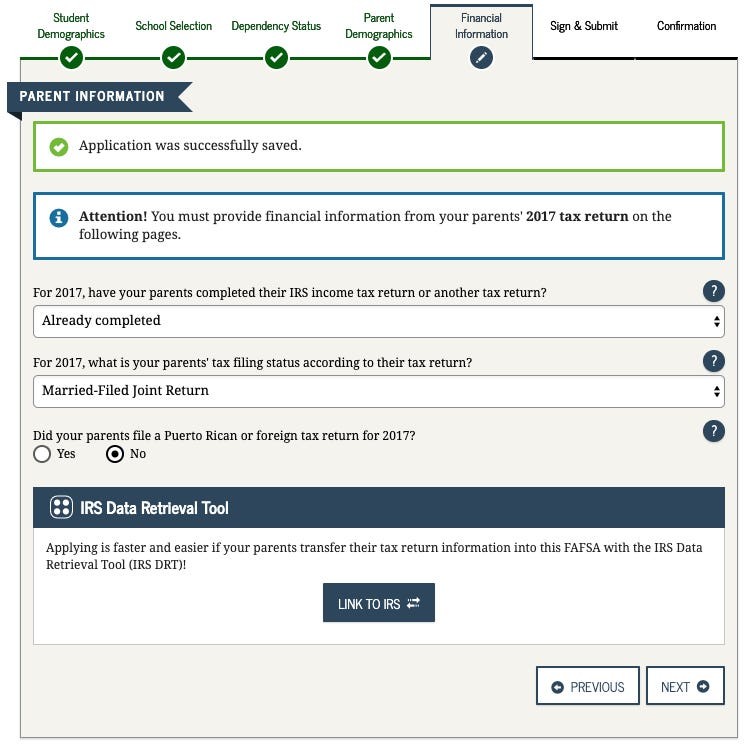 Student Demographics
School Selection
Dependency Status
Parent Demographics
Financial Information
Sign & Submit
Confirmation

PARENT INFORMATION

Application was successfully saved.

Attention! You must provide financial information from your parents' 2017 tax return on the following pages.

For 2017, have your parents completed their IRS income tax return or another tax return?
Already completed

For 2017, what is your parents' tax filing status according to their tax return?
Married-Filed Joint Return

Did your parents file a Puerto Rican or foreign tax return for 2017?
Yes
No

IRS Data Retrieval Tool

Applying is faster and easier if your parents transfer their tax return information into this FAFSA with the IRS Data Retrieval Tool (IRS DRT)!

LINK TO IRS

PREVIOUS
NEXT