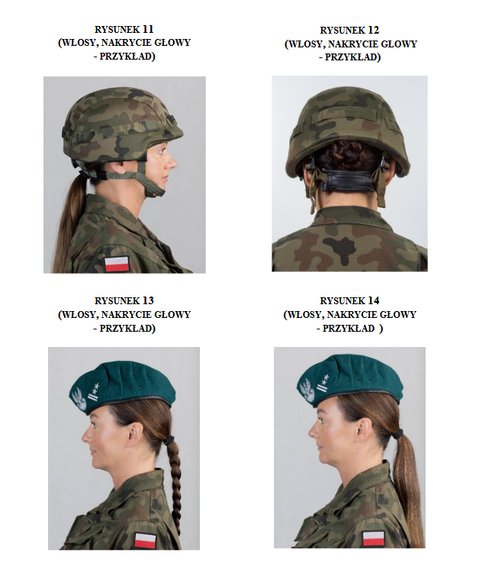 RYSUNEK 11
(WŁOSY, NAKRYCIE GŁOWY
- PRZYKŁAD)

RYSUNEK 12
(WŁOSY, NAKRYCIE GŁOWY
- PRZYKŁAD)

RYSUNEK 13
(WŁOSY, NAKRYCIE GŁOWY
- PRZYKŁAD)

RYSUNEK 14
(WŁOSY, NAKRYCIE GŁOWY
- PRZYKŁAD )