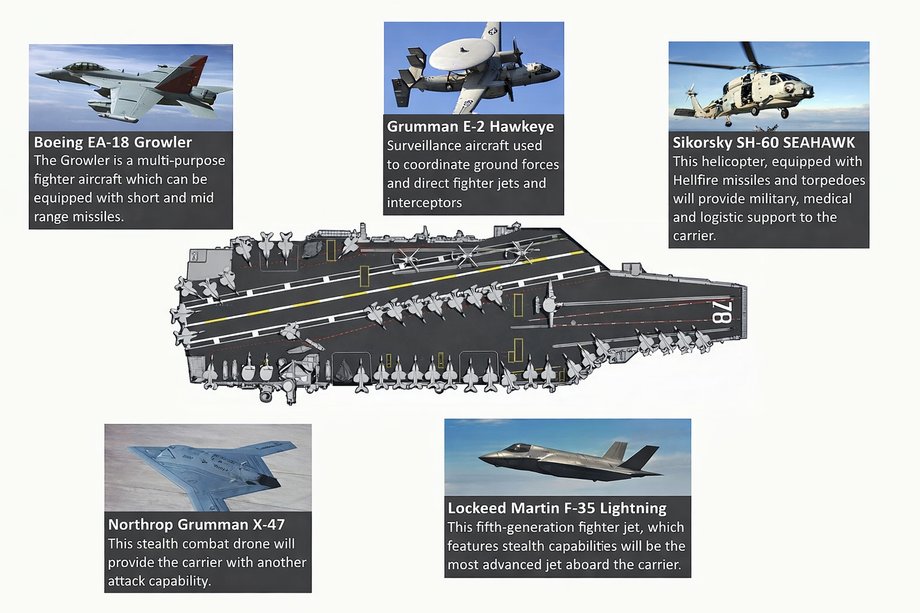 Boeing EA-18 Growler
The Growler is a multi-purpose fighter aircraft which can be equipped with short and mid range missiles.

Grumman E-2 Hawkeye
Surveillance aircraft used to coordinate ground forces and direct fighter jets and interceptors

Sikorsky SH-60 SEAHAWK
This helicopter, equipped with Hellfire missiles and torpedoes will provide military, medical and logistic support to the carrier.

78

Northrop Grumman X-47
This stealth combat drone will provide the carrier with another attack capability.

Lockeed Martin F-35 Lightning
This fifth-generation fighter jet, which features stealth capabilities will be the most advanced jet aboard the carrier.