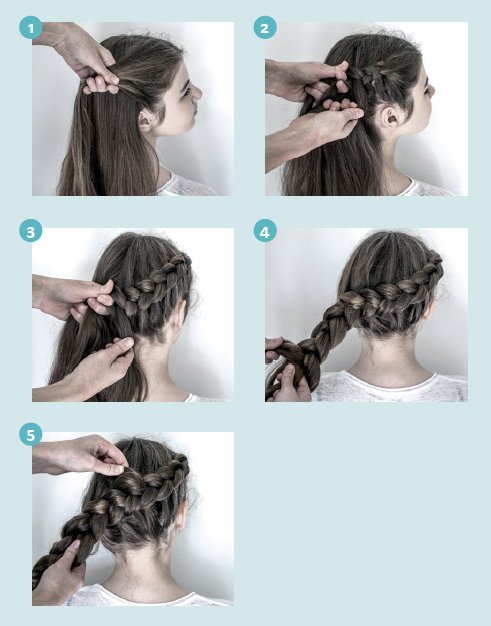 1

2

3

4

5