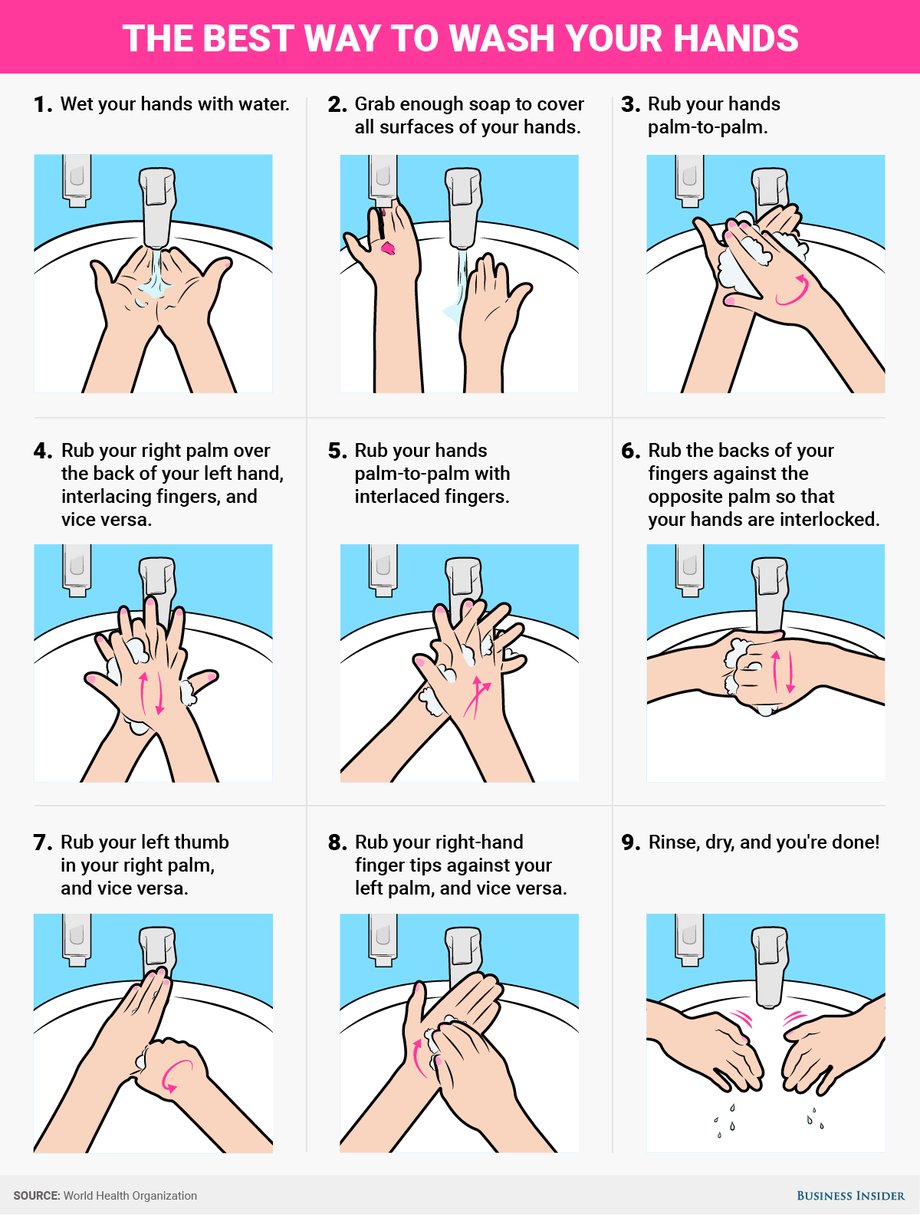 THE BEST WAY TO WASH YOUR HANDS

1. Wet your hands with water.

2. Grab enough soap to cover all surfaces of your hands.

3. Rub your hands palm-to-palm.

4. Rub your right palm over the back of your left hand, interlacing fingers, and vice versa.

5. Rub your hands palm-to-palm with interlaced fingers.

6. Rub the backs of your fingers against the opposite palm so that your hands are interlocked.

7. Rub your left thumb in your right palm, and vice versa.

8. Rub your right-hand finger tips against your left palm, and vice versa.

9. Rinse, dry, and you're done!

SOURCE: World Health Organization

BUSINESS INSIDER