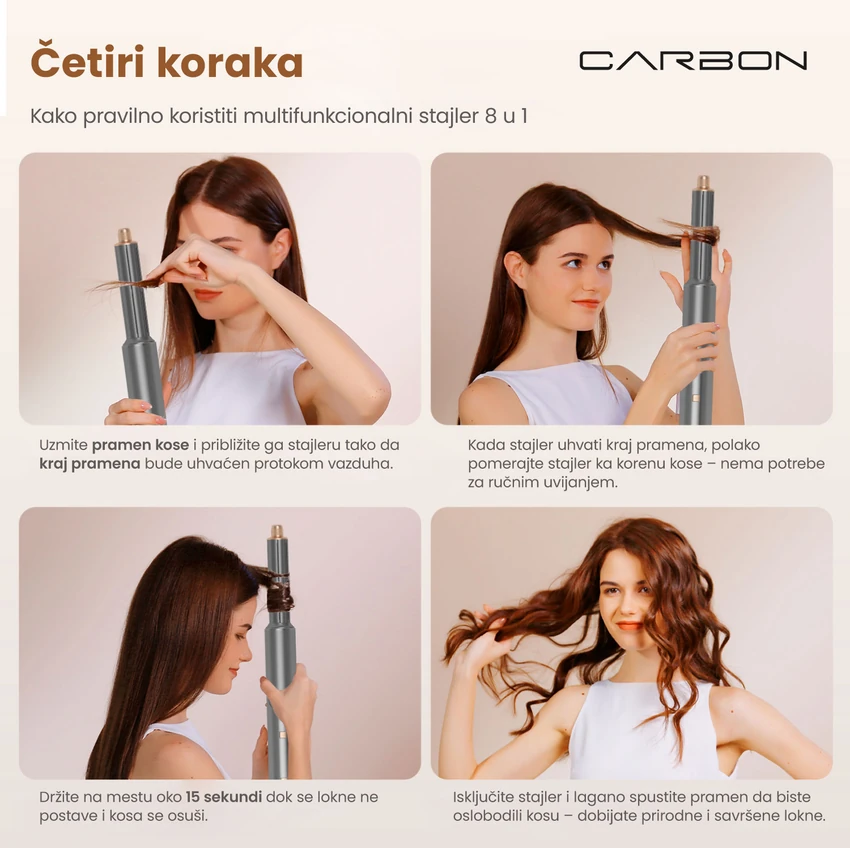 Četiri koraka

CARBON

Kako pravilno koristiti multifunkcionalni stajler 8 u 1

Uzmite pramen kose i približite ga stajleru tako da kraj pramena bude uhvaćen protokom vazduha.

Kada stajler uhvati kraj pramena, polako pomerajte stajler ka korenu kose – nema potrebe za ručnim uvijanjem.

Držite na mestu oko 15 sekundi dok se lokne ne postave i kosa se osuši.

Isključite stajler i lagano spustite pramen da biste oslobodili kosu – dobijate prirodne i savršene lokne.