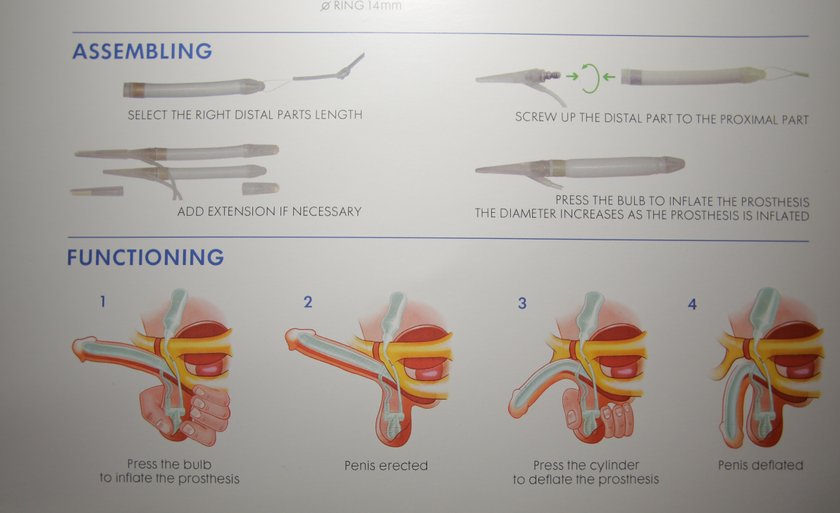 Ø RING 14mm

ASSEMBLING

SELECT THE RIGHT DISTAL PARTS LENGTH

SCREW UP THE DISTAL PART TO THE PROXIMAL PART

ADD EXTENSION IF NECESSARY

PRESS THE BULB TO INFLATE THE PROSTHESIS
THE DIAMETER INCREASES AS THE PROSTHESIS IS INFLATED

FUNCTIONING

1

Press the bulb to inflate the prosthesis

2

Penis erected

3

Press the cylinder to deflate the prosthesis

4

Penis deflated