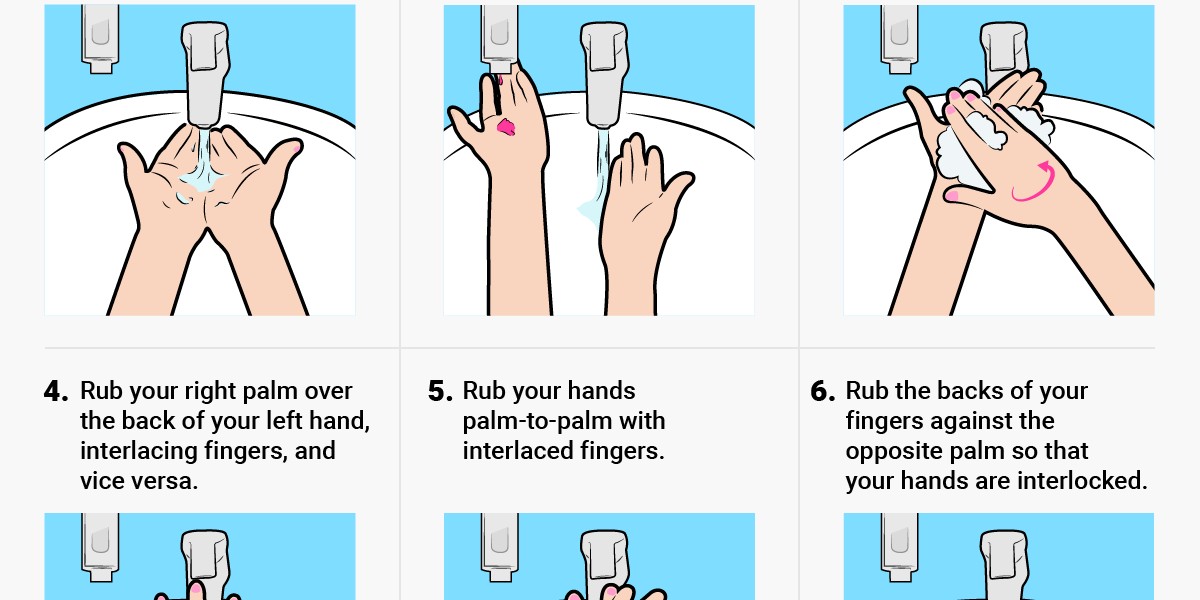 4. Rub your right palm over the back of your left hand, interlacing fingers, and vice versa.

5. Rub your hands palm-to-palm with interlaced fingers.

6. Rub the backs of your fingers against the opposite palm so that your hands are interlocked.