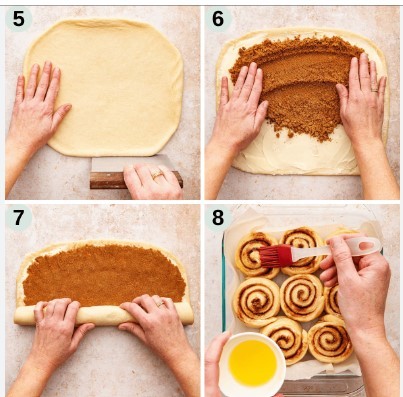 5

6

7

8