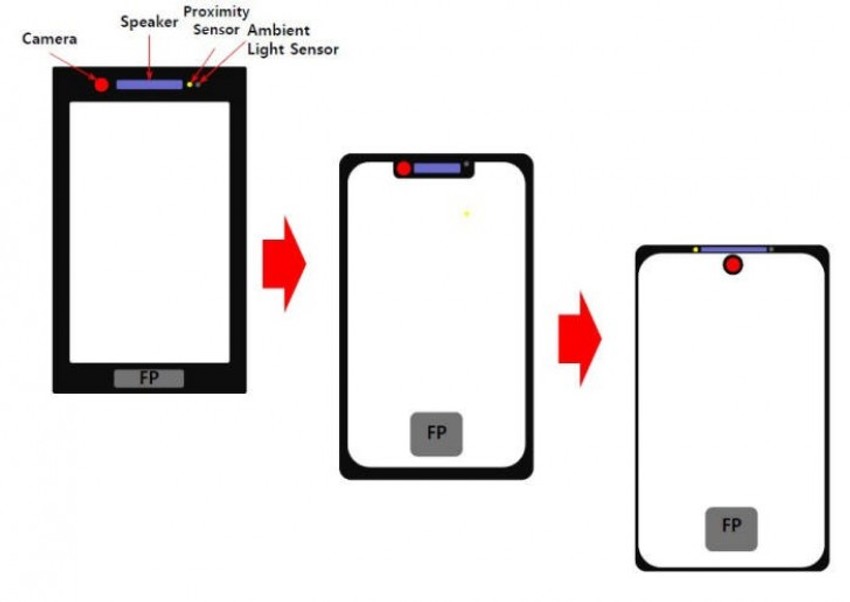 Camera
Speaker
Proximity Sensor
Ambient Light Sensor
FP
FP
FP