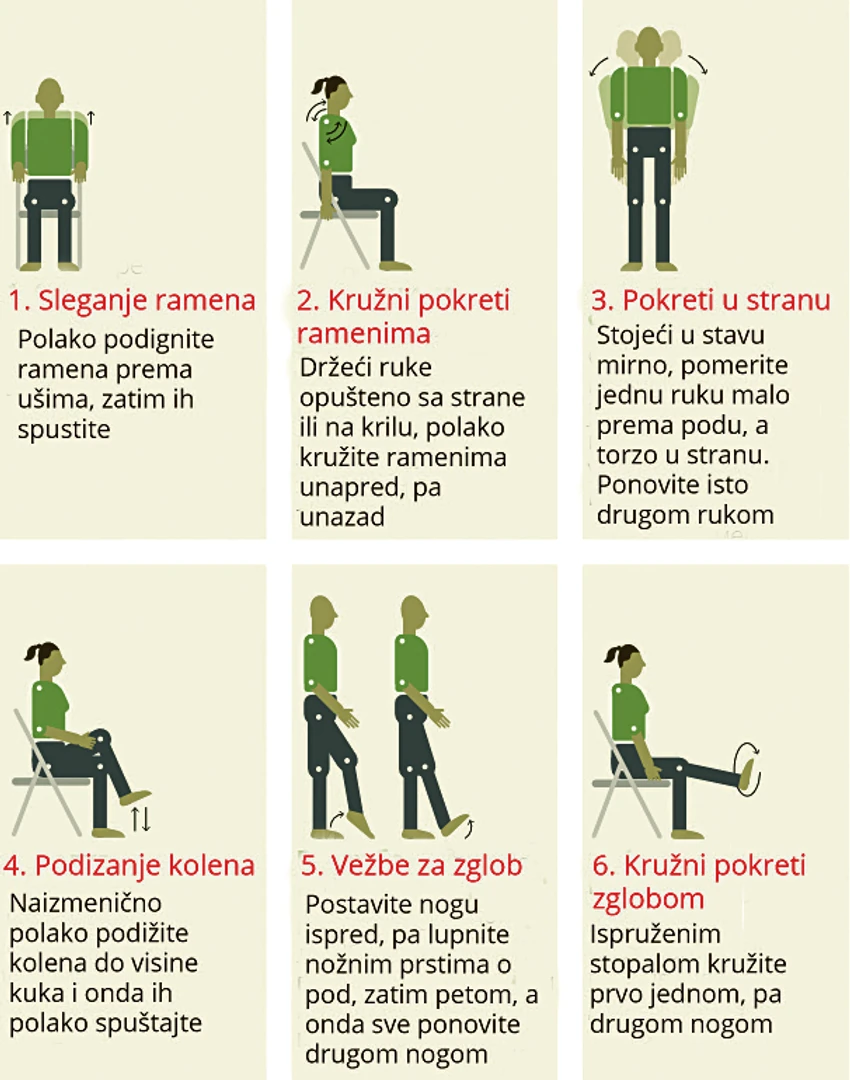 1. Sleganje ramena

Polako podignite ramena prema ušima, zatim ih spustite

2. Kružni pokreti ramenima

Držeći ruke opušteno sa strane ili na krilu, polako kružite ramenima unapred, pa unazad

3. Pokreti u stranu

Stojeći u stavu mirno, pomerite jednu ruku malo prema podu, a torzo u stranu. Ponovite isto drugom rukom

4. Podizanje kolena

Naizmenično polako podižite kolena do visine kuka i onda ih polako spuštajte

5. Vežbe za zglob

Postavite nogu ispred, pa lupnite nožnim prstima o pod, zatim petom, a onda sve ponovite drugom nogom

6. Kružni pokreti zglobom

Ispruženim stopalom kružite prvo jednom, pa drugom nogom