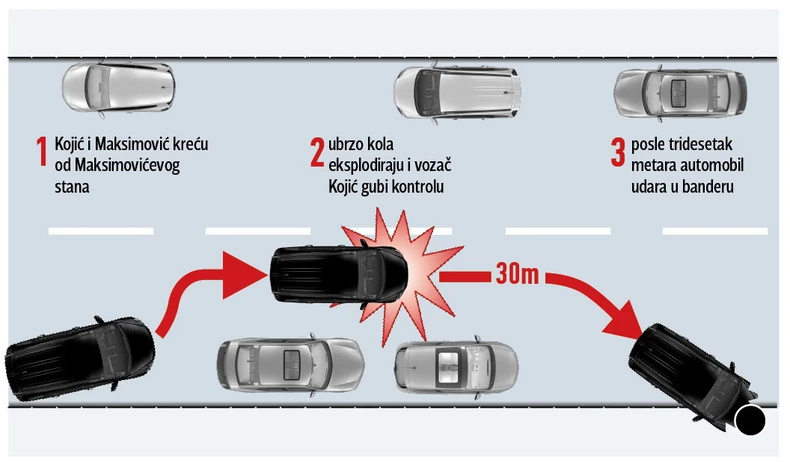 1 Kojić i Maksimović kreću od Maksimovićevog stana

2 ubrzo kola eksplodiraju i vozač Kojić gubi kontrolu

3 posle tridesetak metara automobil udara u banderu

30m