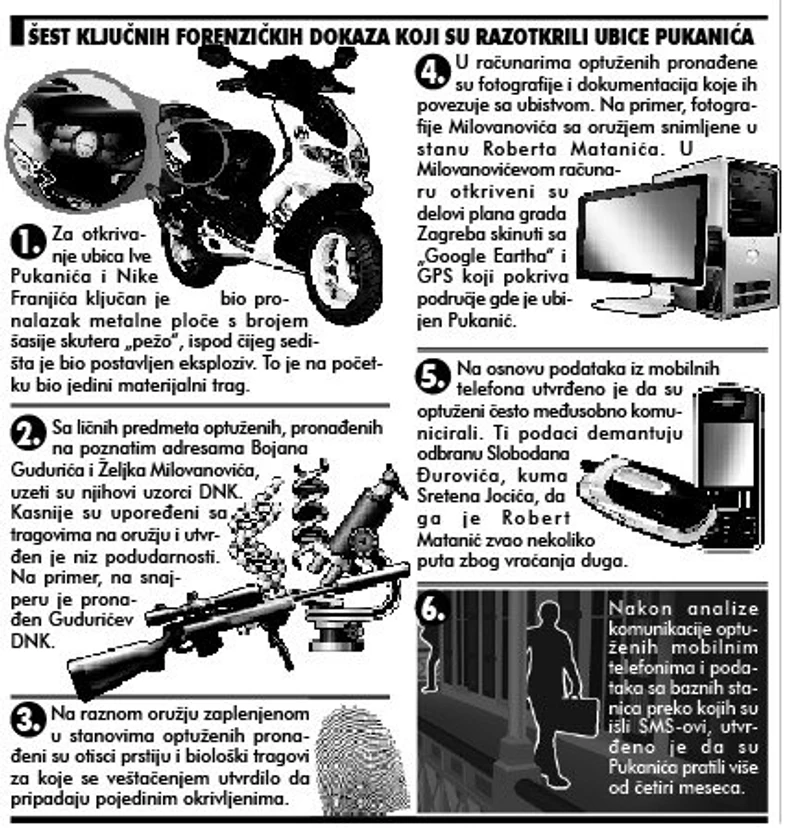 ŠEST KLJUČNIH FORENZIČKIH DOKAZA KOJI SU RAZOTKRILI UBICE PUKANIĆA

1. Za otkrivanje ubica Ive Pukanića i Nike Franjića ključan je bio pronalazak metalne ploče s brojem šasije skutera „pežo", ispod čijeg sedišta je bio postavljen eksploziv. To je na početku bio jedini materijalni trag.

2. Sa ličnih predmeta optuženih, pronađenih na poznatim adresama Bojana Gudurića i Željka Milovanovića, uzeti su njihovi uzorci DNK. Kasnije su upoređeni sa tragovima na oružju i utvrđen je niz podudarnosti. Na primer, na snajperu je pronađen Gudurićev DNK.

3. Na raznom oružju zaplenjenom u stanovima optuženih pronađeni su otisci prstiju i biološki tragovi za koje se veštačenjem utvrdilo da pripadaju pojedinim okrivljenima.

4. U računarima optuženih pronađene su fotografije i dokumentacija koje ih povezuje sa ubistvom. Na primer, fotografije Milovanovića sa oružjem snimljene u stanu Roberta Matanića. U Milovanovićevom računaru otkriveni su delovi plana grada Zagreba skinuti sa „Google Eartha" i GPS koji pokriva područje gde je ubijen Pukanić.

5. Na osnovu podataka iz mobilnih telefona utvrđeno je da su optuženi često međusobno komunicirali. Ti podaci demantuju odbranu Slobodana Đurovića, kuma Sretena Jocića, da ga je Robert Matanić zvao nekoliko puta zbog vraćanja duga.

6. Nakon analize komunikacije optuženih mobilnim telefonima i podataka sa baznih stanica preko kojih su išli SMS-ovi, utvrđeno je da su Pukanića pratili više od četiri meseca.