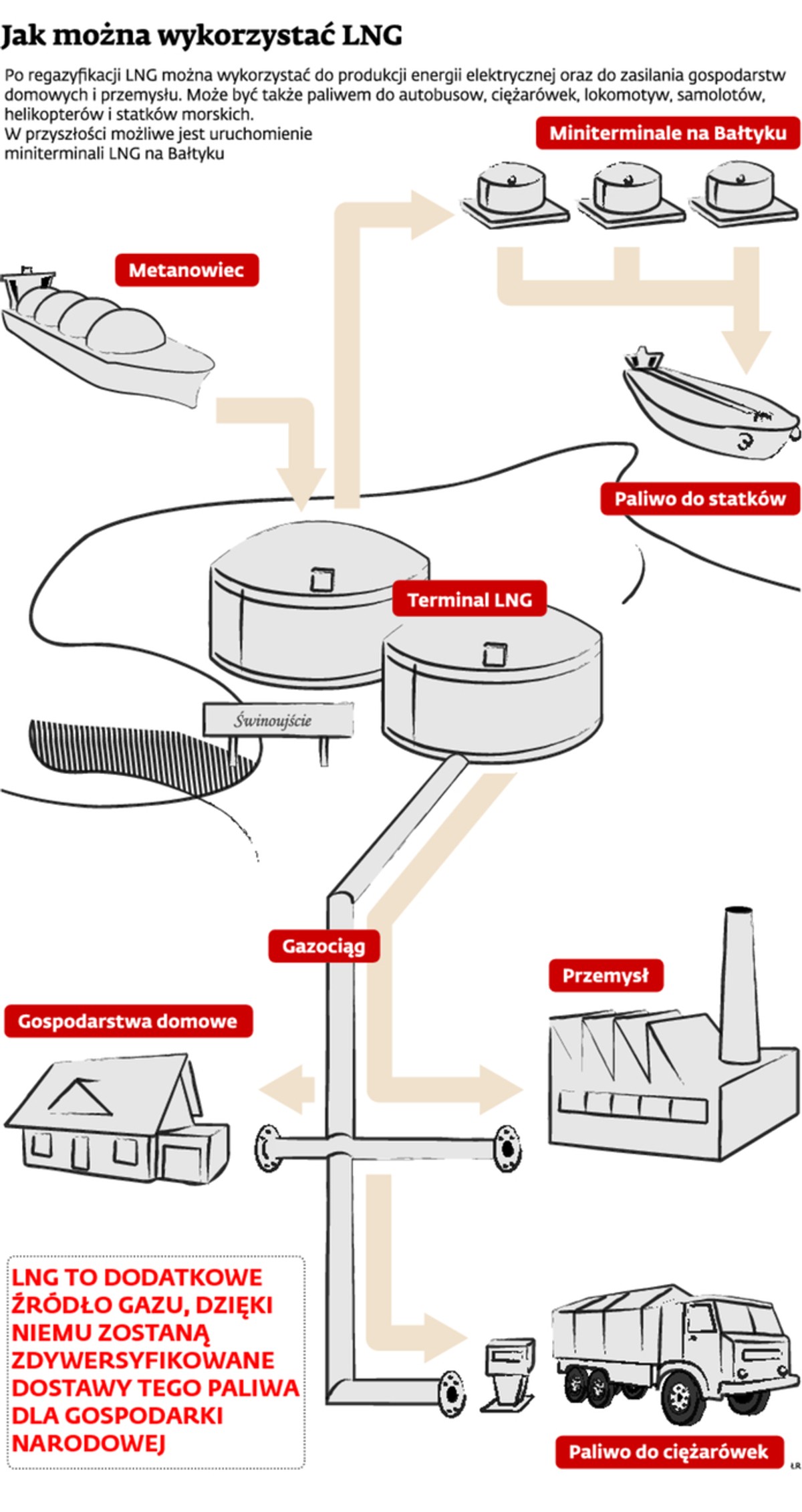 Jak można wykorzystać LNG

Po regazyfikacji LNG można wykorzystać do produkcji energii elektrycznej oraz do zasilania gospodarstw domowych i przemysłu. Może być także paliwem do autobusow, ciężarówek, lokomotyw, samolotów, helikopterów i statków morskich.
W przyszłości możliwe jest uruchomienie miniterminali LNG na Bałtyku

Miniterminale na Bałtyku

Metanowiec

Paliwo do statków

Terminal LNG

Świnoujście

Gazociąg

Przemysł

Gospodarstwa domowe

LNG TO DODATKOWE ŹRÓDŁO GAZU, DZIĘKI NIEMU ZOSTANĄ ZDYWERSYFIKOWANE DOSTAWY TEGO PALIWA DLA GOSPODARKI NARODOWEJ

Paliwo do ciężarówek

ŁR