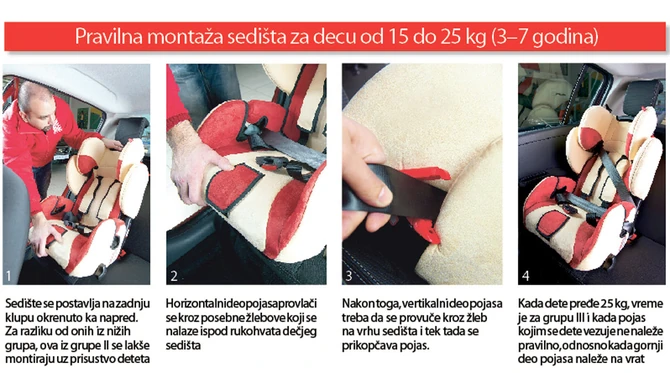 Pravilna montaža sedišta za decu od 15 do 25 kg (3–7 godina)

1

Sedište se postavlja na zadnju klupu okrenuto ka napred. Za razliku od onih iz nižih grupa, ova iz grupe II se lakše montiraju uz prisustvo deteta

2

Horizontalni deo pojasa provlači se kroz posebne žlebove koji se nalaze ispod rukohvata dečjeg sedišta

3

Nakon toga, vertikalni deo pojasa treba da se provuče kroz žleb na vrhu sedišta i tek tada se prikopčava pojas.

4

Kada dete pređe 25 kg, vreme je za grupu III i kada pojas kojim se dete vezuje ne naleže pravilno, odnosno kada gornji deo pojasa naleže na vrat