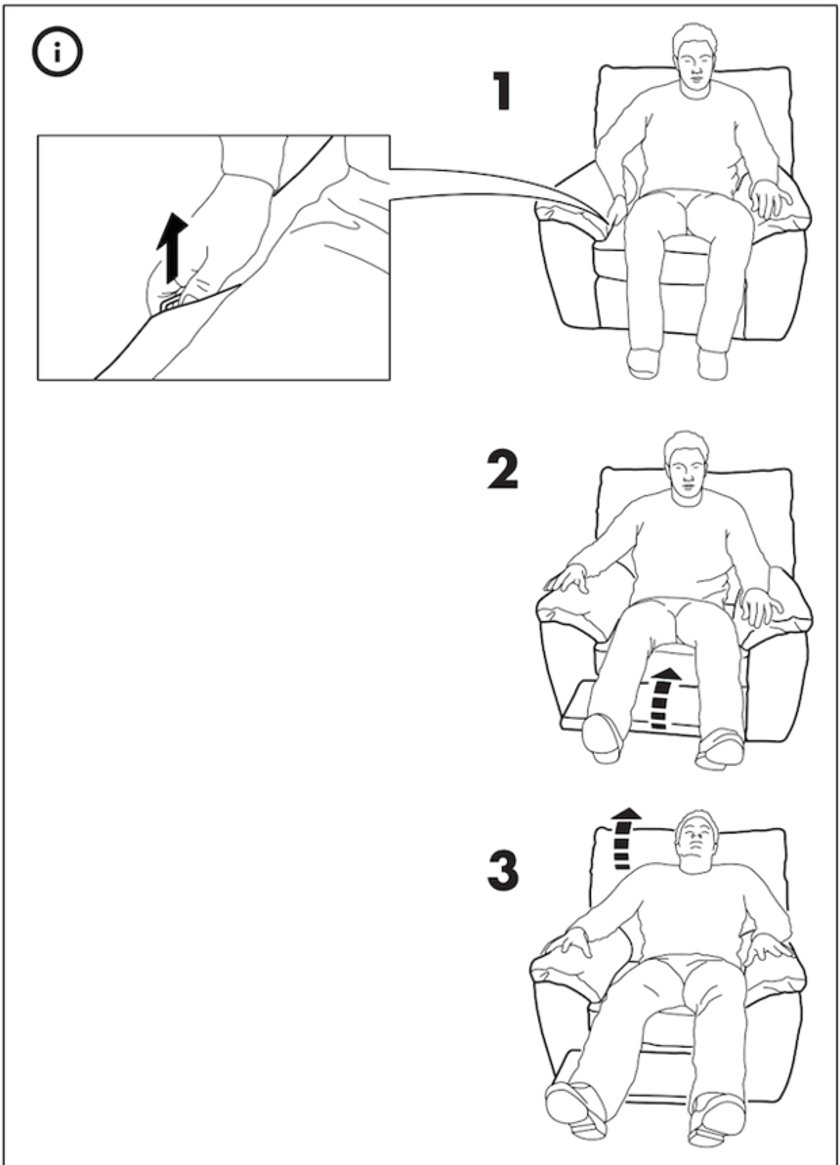 i

1

2

3