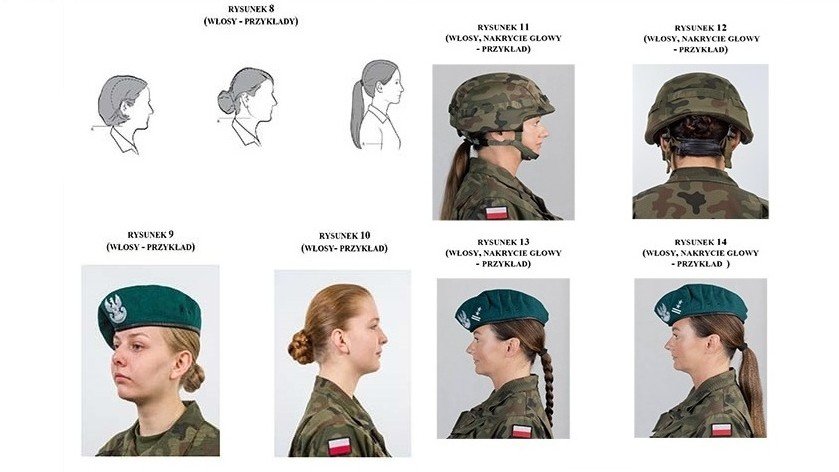 RYSUNEK 8
(WŁOSY - PRZYKŁADY)

RYSUNEK 11
(WŁOSY, NAKRYCIE GŁOWY
- PRZYKŁAD)

RYSUNEK 12
(WŁOSY, NAKRYCIE GŁOWY
- PRZYKŁAD)

RYSUNEK 9
(WŁOSY - PRZYKŁAD)

RYSUNEK 10
(WŁOSY- PRZYKŁAD)

RYSUNEK 13
(WŁOSY, NAKRYCIE GŁOWY
- PRZYKŁAD)

RYSUNEK 14
(WŁOSY, NAKRYCIE GŁOWY
- PRZYKŁAD )