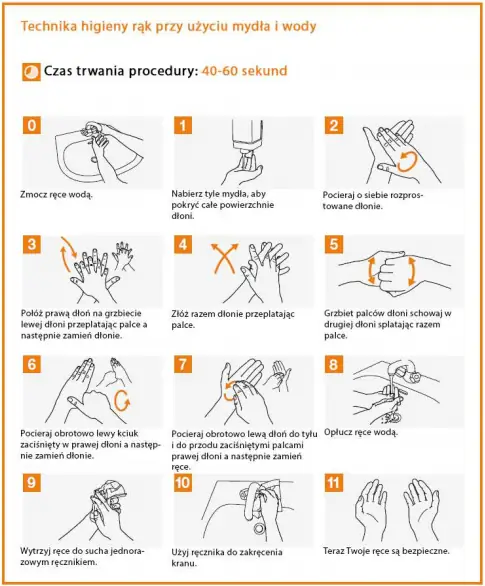 Technika higieny rąk przy użyciu mydła i wody

Czas trwania procedury: 40-60 sekund

0

Zmocz ręce wodą.

1

Nabierz tyle mydła, aby pokryć całe powierzchnie dłoni.

2

Pocieraj o siebie rozprostowane dłonie.

3

Połóż prawą dłoń na grzbiecie lewej dłoni przeplatając palce a następnie zamień dłonie.

4

Złóż razem dłonie przeplatając palce.

5

Grzbiet palców dłoni schowaj w drugiej dłoni splatając razem palce.

6

Pocieraj obrotowo lewy kciuk zaciśnięty w prawej dłoni a następnie zamień dłonie.

7

Pocieraj obrotowo lewą dłoń do tyłu i do przodu zaciśniętymi palcami prawej dłoni a następnie zamień ręce.

8

Opłucz ręce wodą.

9

Wytrzyj ręce do sucha jednorazowym ręcznikiem.

10

Użyj ręcznika do zakręcenia kranu.

11

Teraz Twoje ręce są bezpieczne.