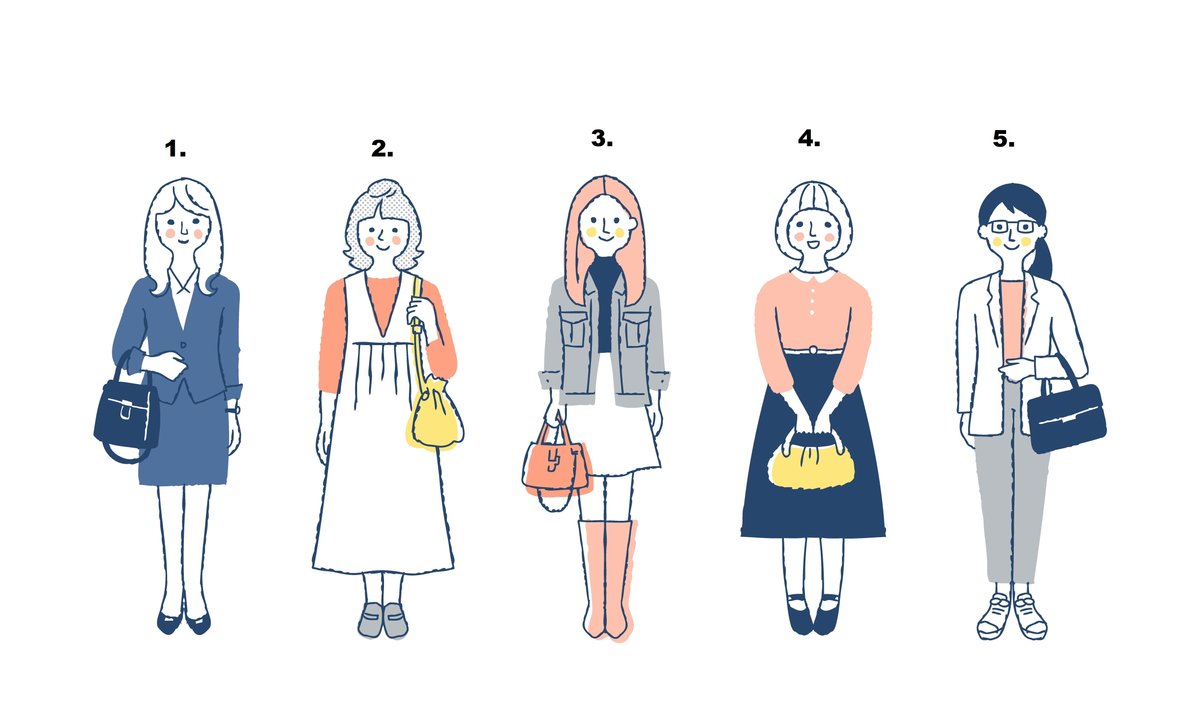 1.

2.

3.

4.

5.