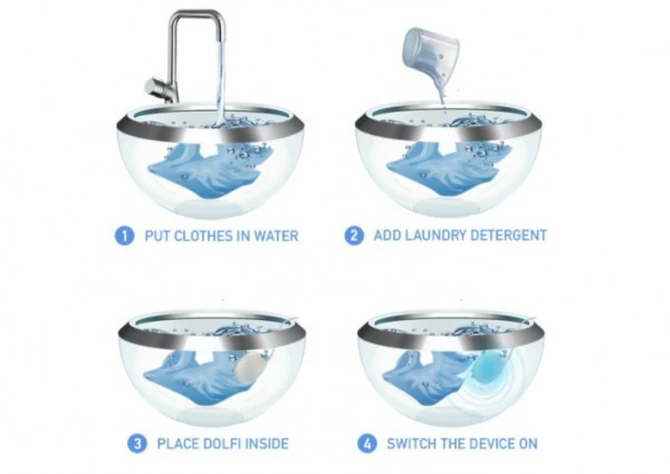 1 PUT CLOTHES IN WATER

2 ADD LAUNDRY DETERGENT

3 PLACE DOLFI INSIDE

4 SWITCH THE DEVICE ON