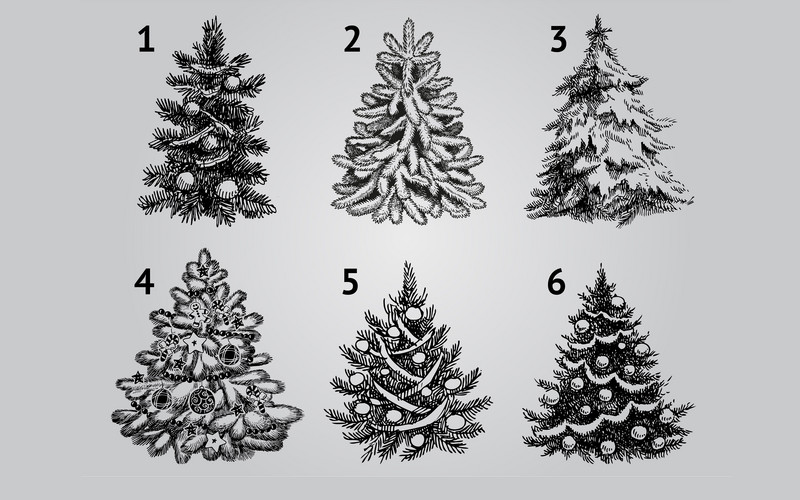 1
2
3
4
5
6