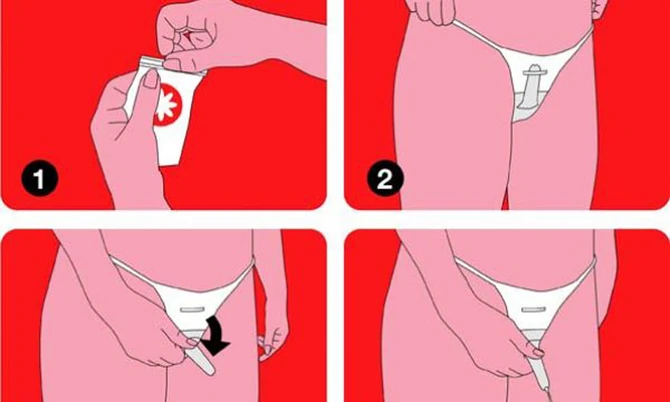 1

2