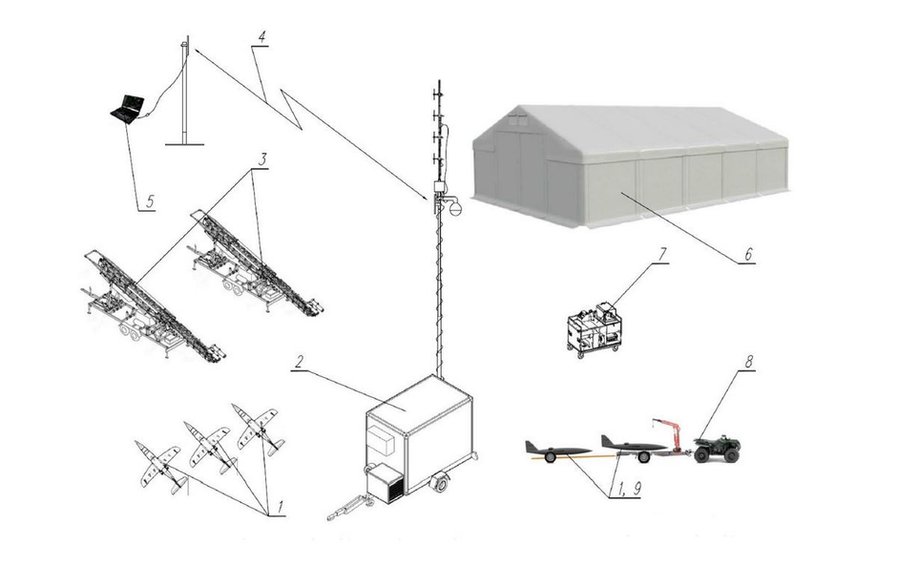 4
5
3
6
7
2
8
1
1, 9