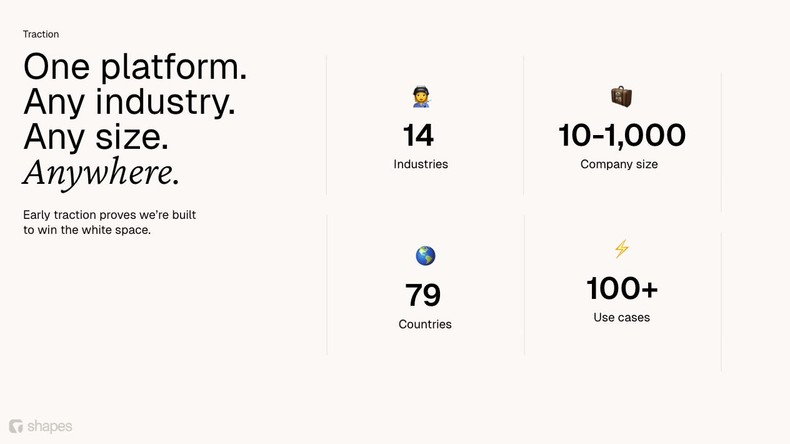 Traction

One platform.
Any industry.
Any size.
Anywhere.

Early traction proves we're built to win the white space.

14
Industries

10-1,000
Company size

79
Countries

100+
Use cases

shapes