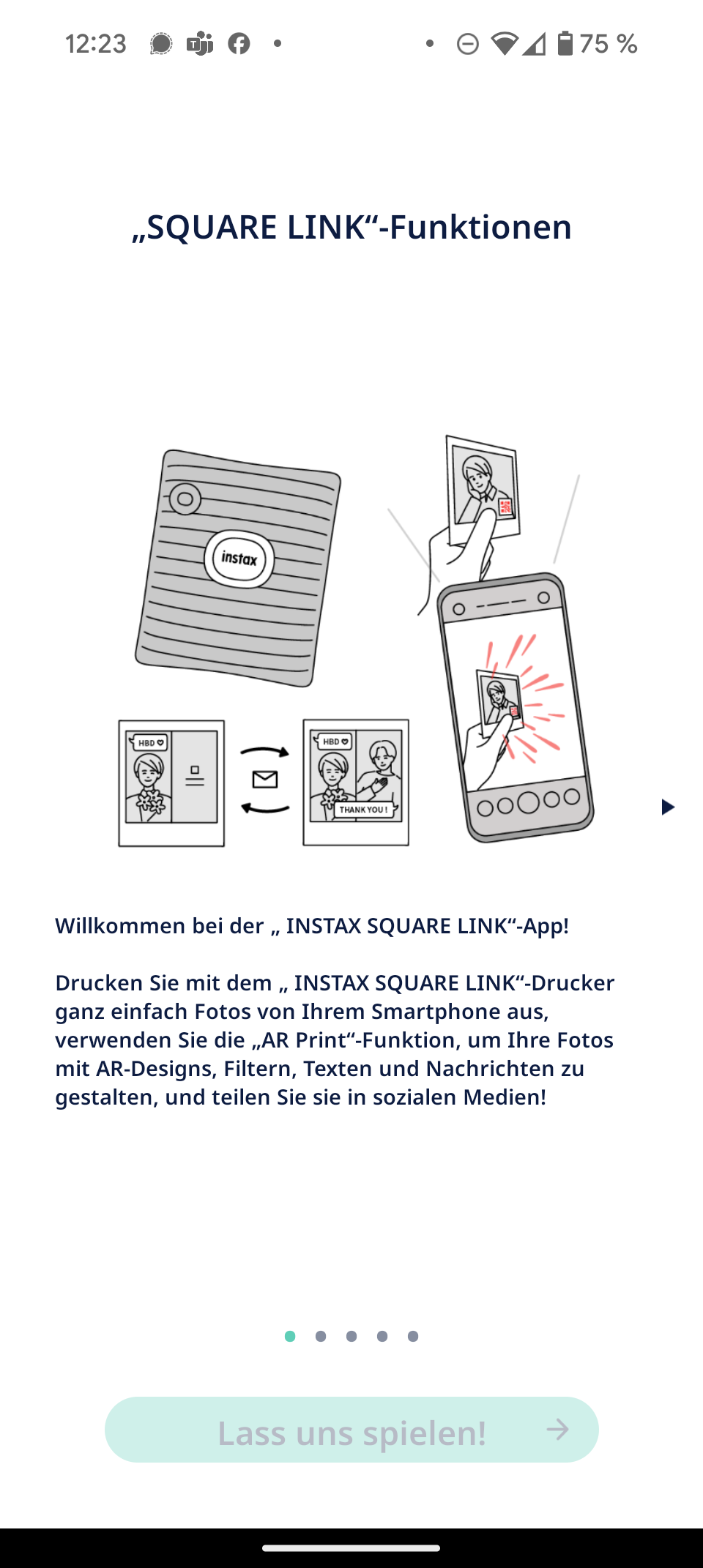 12:23 75 %

„SQUARE LINK“-Funktionen

instax

HBD

HBD

THANK YOU !

Willkommen bei der „ INSTAX SQUARE LINK“-App!

Drucken Sie mit dem „ INSTAX SQUARE LINK“-Drucker ganz einfach Fotos von Ihrem Smartphone aus, verwenden Sie die „AR Print“-Funktion, um Ihre Fotos mit AR-Designs, Filtern, Texten und Nachrichten zu gestalten, und teilen Sie sie in sozialen Medien!

Lass uns spielen!