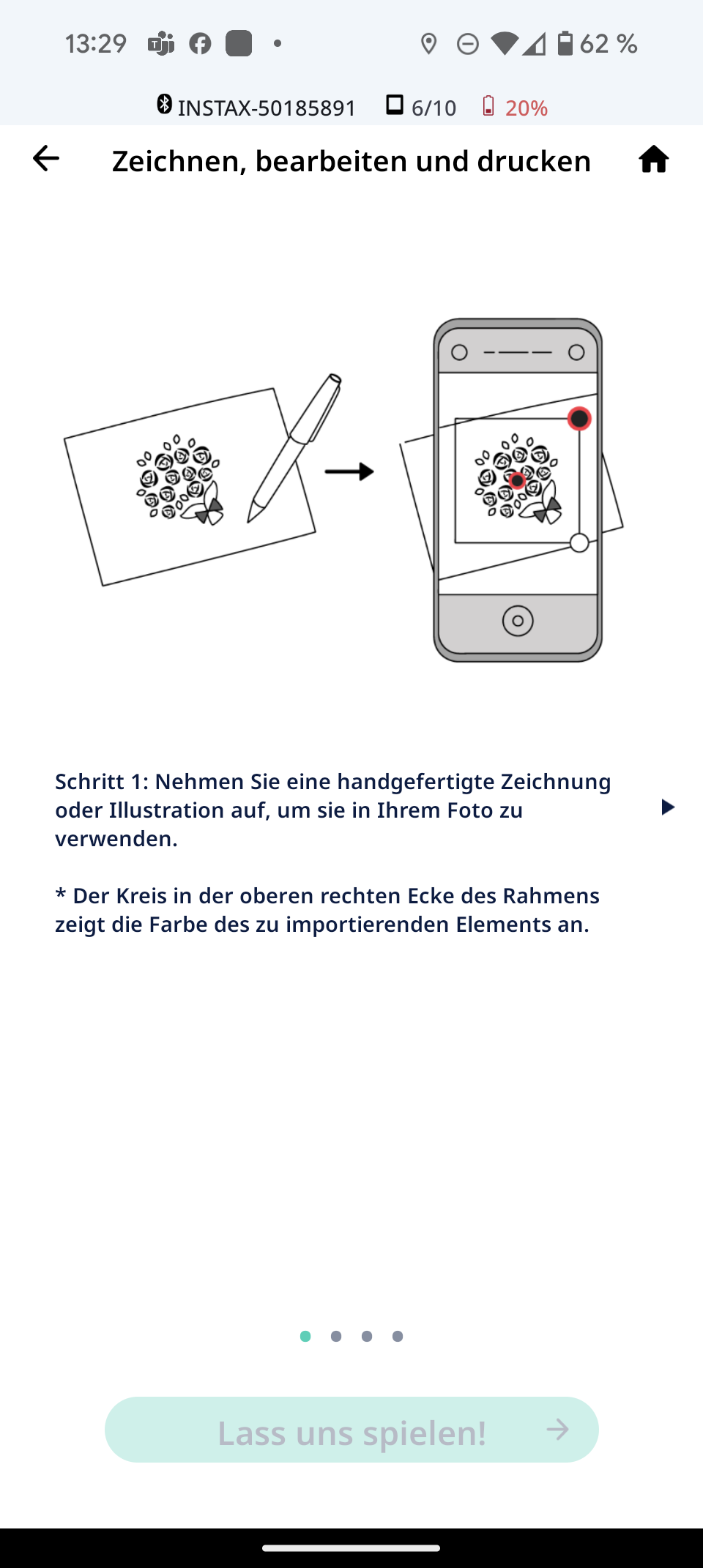 13:29 62 %

INSTAX-50185891 6/10 20%

Zeichnen, bearbeiten und drucken

Schritt 1: Nehmen Sie eine handgefertigte Zeichnung oder Illustration auf, um sie in Ihrem Foto zu verwenden.

* Der Kreis in der oberen rechten Ecke des Rahmens zeigt die Farbe des zu importierenden Elements an.

Lass uns spielen!